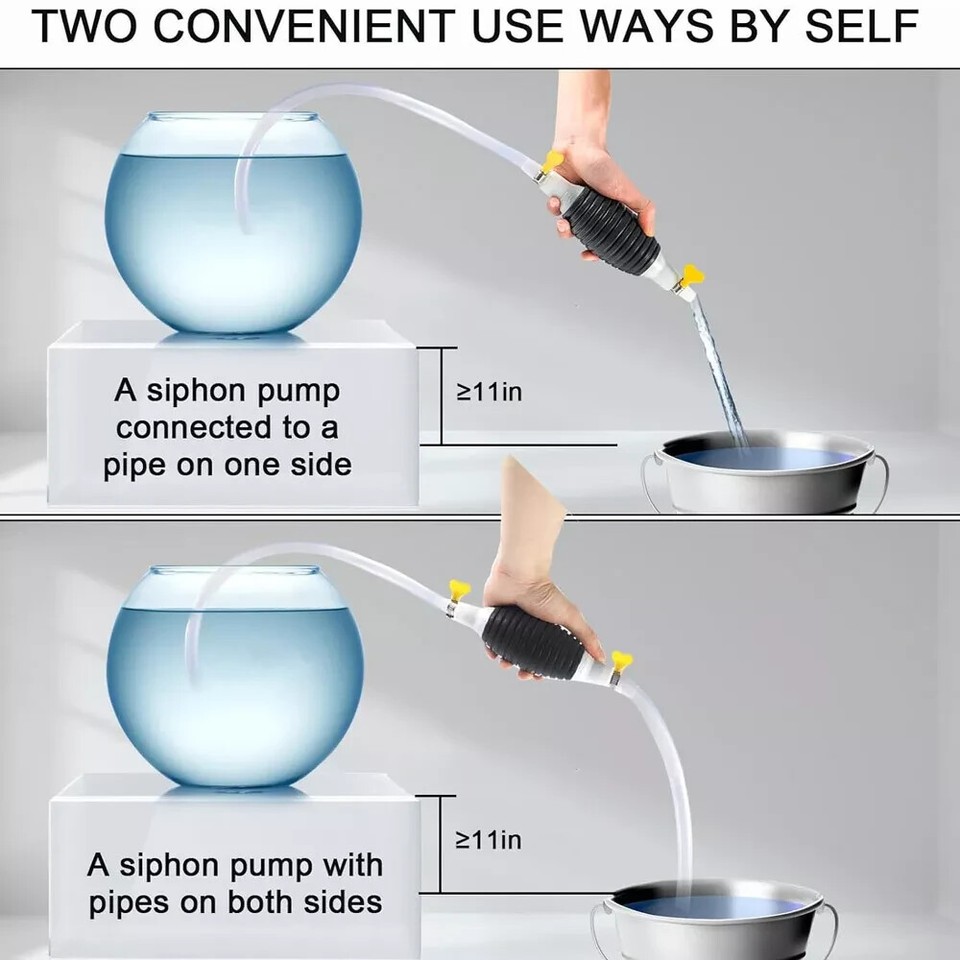 TWO CONVENIENT USE WAYS BY SELF

A siphon pump connected to a pipe on one side

≥11in

A siphon pump with pipes on both sides

≥11in