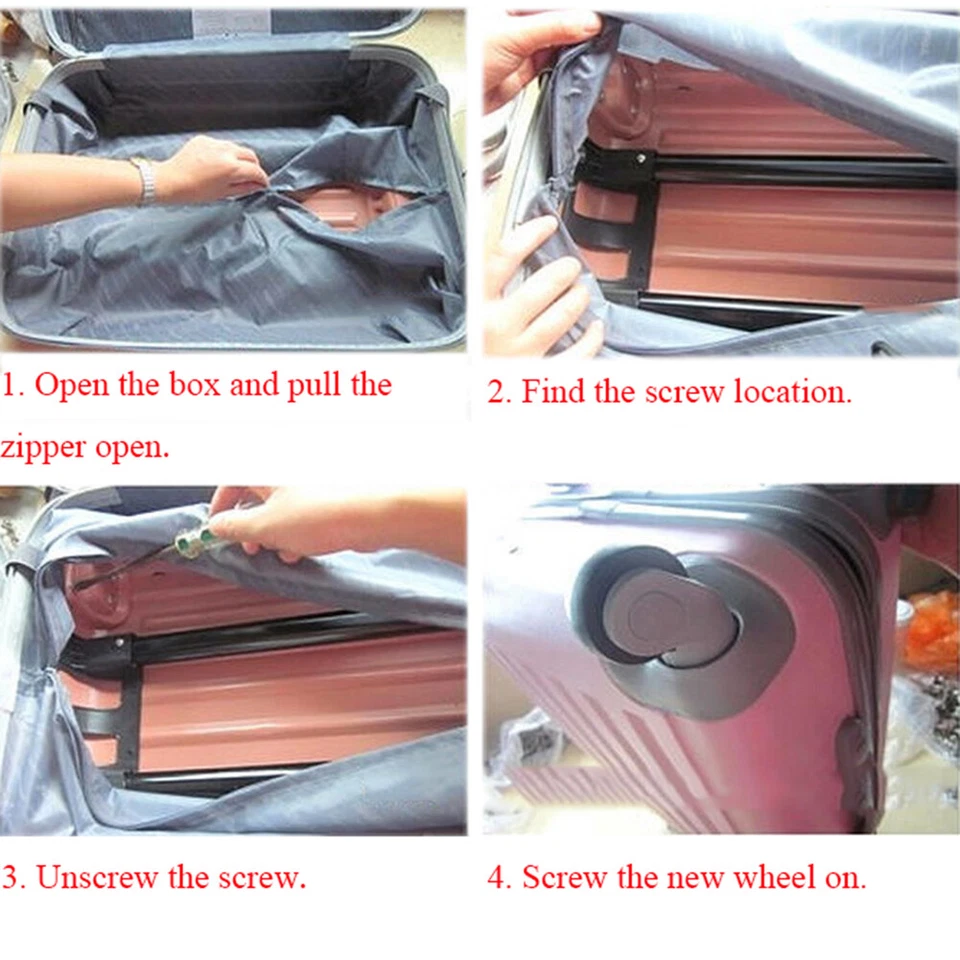 1. Open the box and pull the zipper open.

2. Find the screw location.

3. Unscrew the screw.

4. Screw the new wheel on.