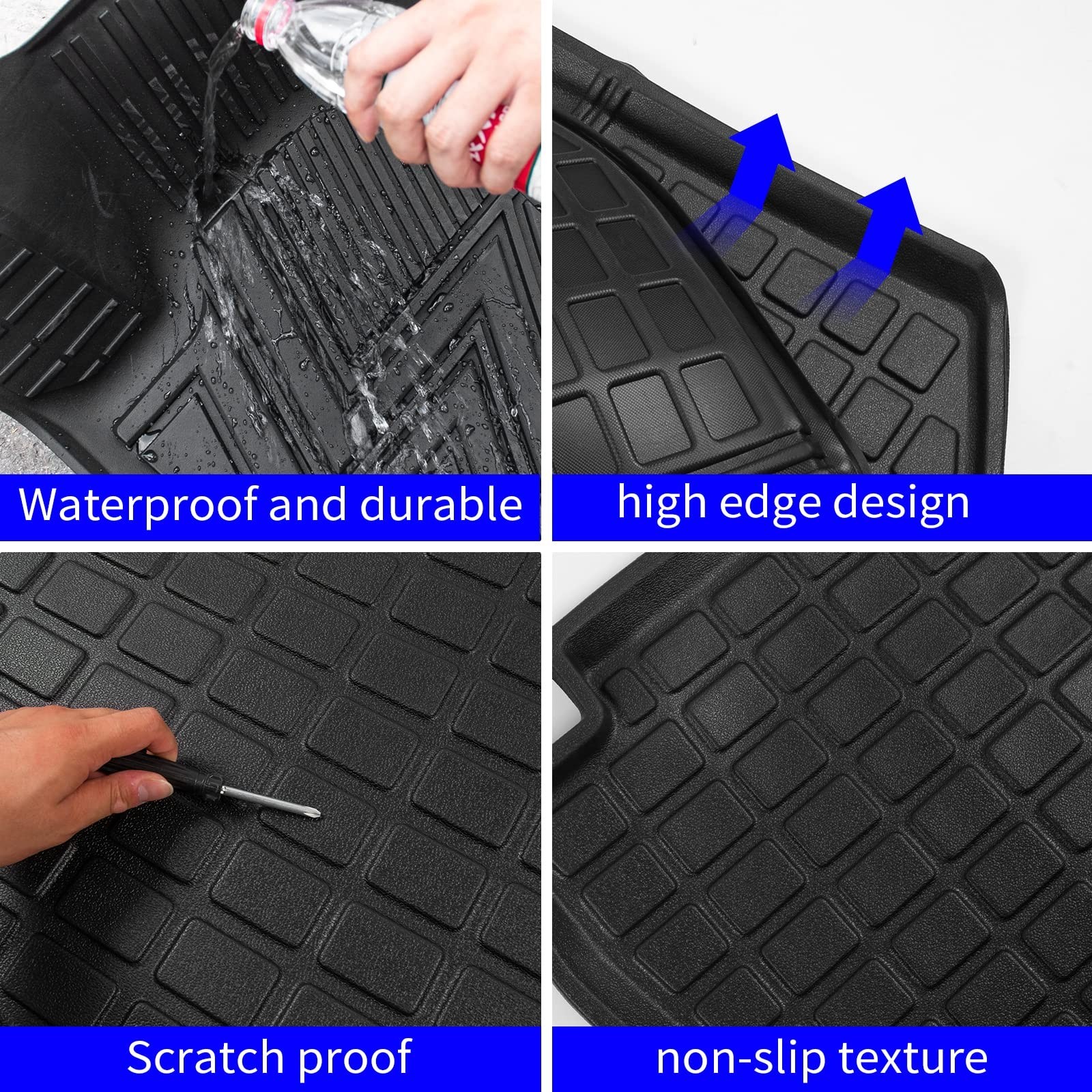 Waterproof and durable

high edge design

Scratch proof

non-slip texture