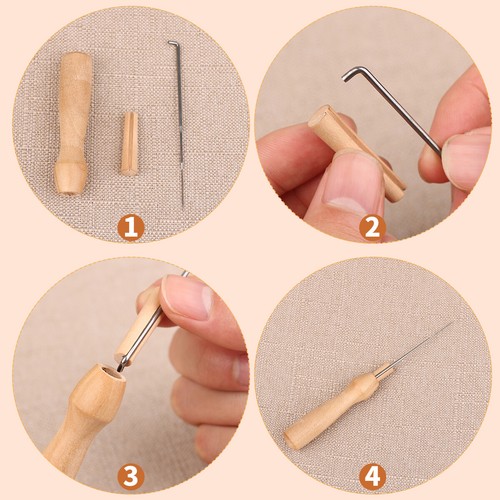 1

2

3

4