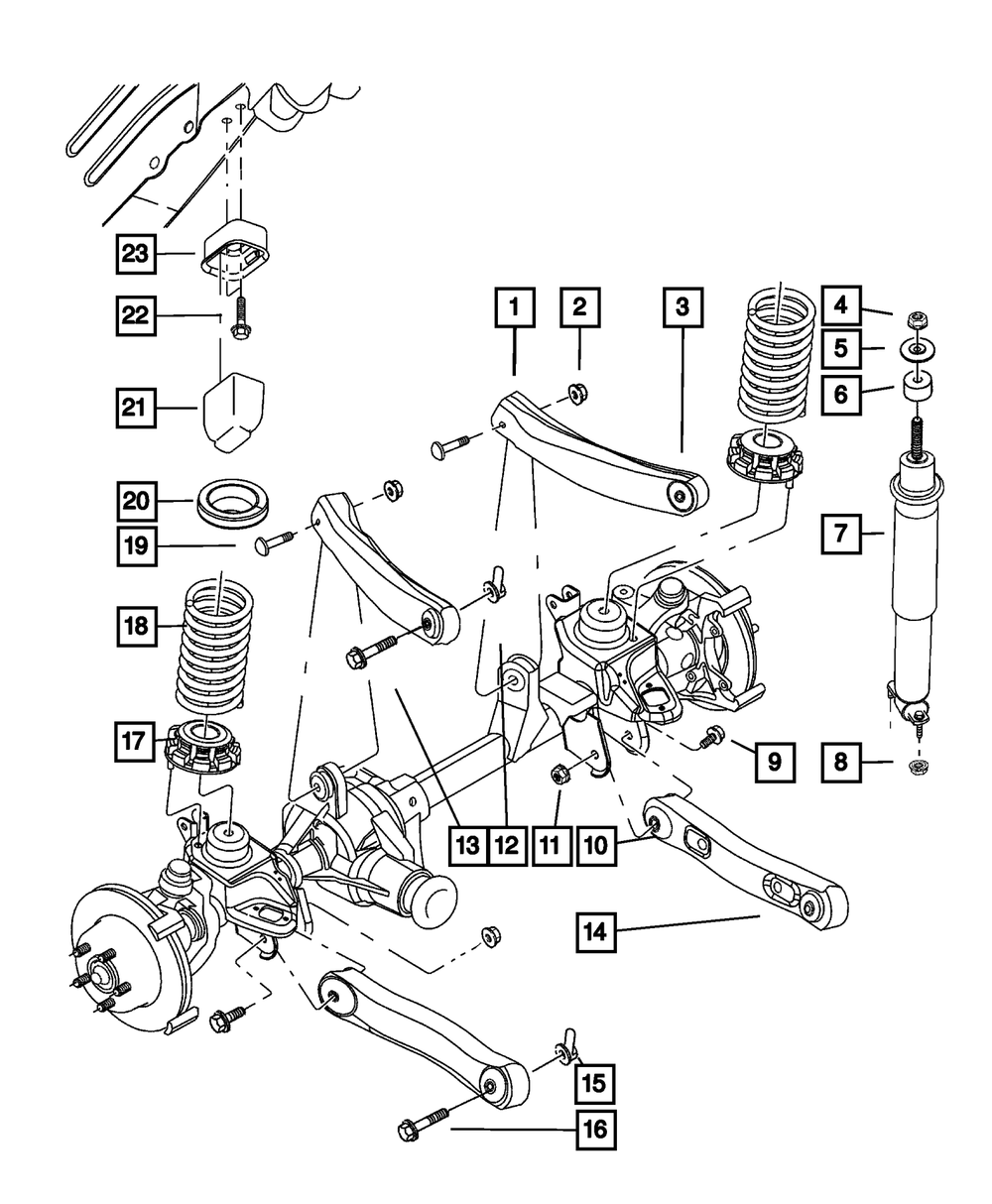 23
22
21
20
19
18
17
1
2
3
4
5
6
7
8
9
13
12
11
10
14
15
16