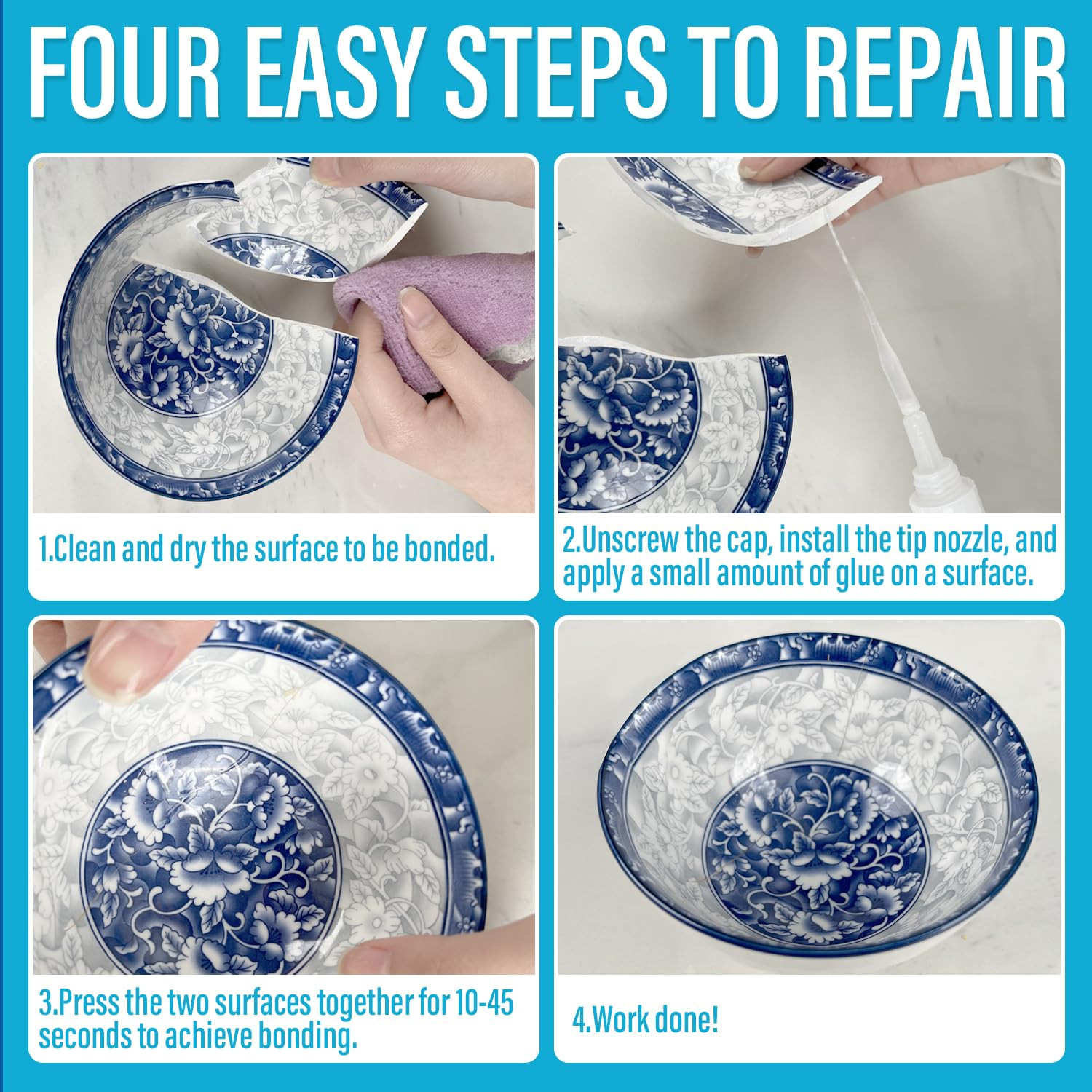 FOUR EASY STEPS TO REPAIR

1.Clean and dry the surface to be bonded.

2.Unscrew the cap, install the tip nozzle, and apply a small amount of glue on a surface.

3.Press the two surfaces together for 10-45 seconds to achieve bonding.

4.Work done!