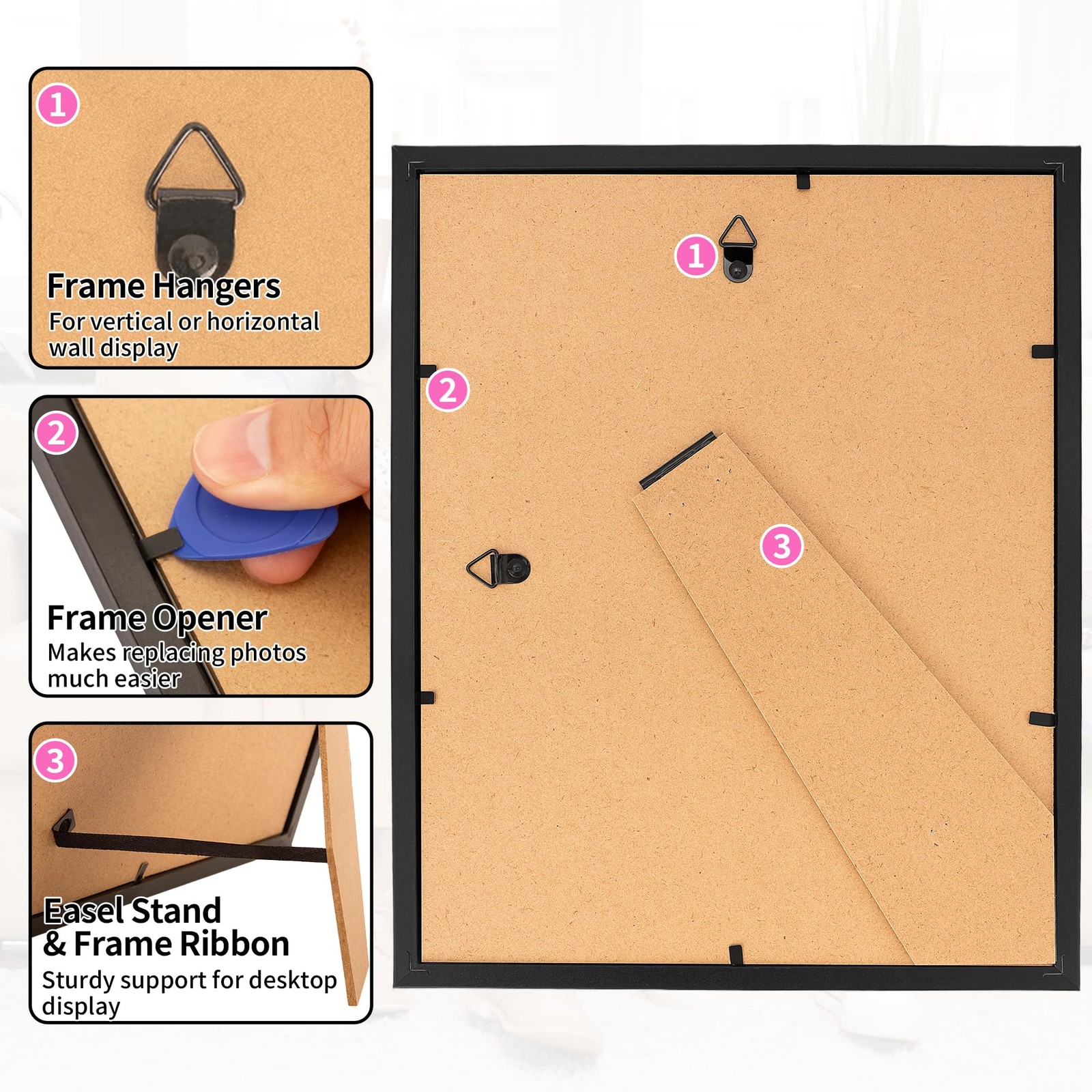 1

Frame Hangers
For vertical or horizontal wall display

2

Frame Opener
Makes replacing photos much easier

3

Easel Stand & Frame Ribbon
Sturdy support for desktop display

1

2

3