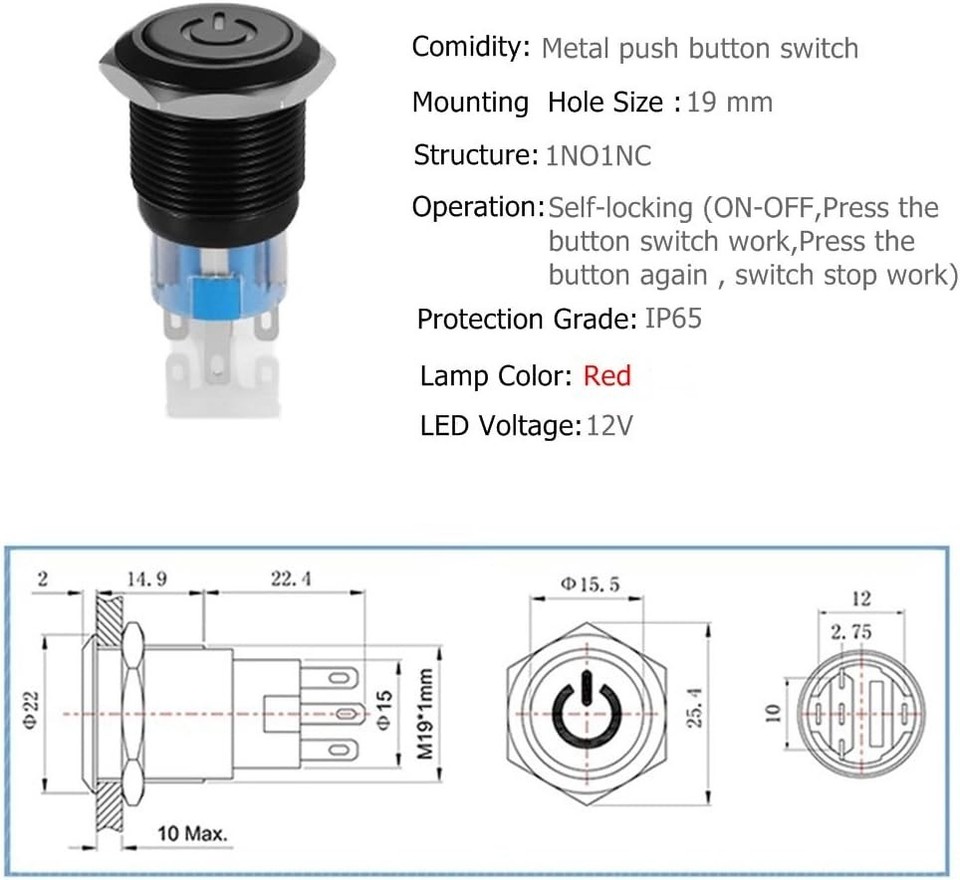 Comidity: Metal push button switch

Mounting Hole Size : 19 mm

Structure: 1NO1NC

Operation: Self-locking (ON-OFF,Press the button switch work,Press the button again , switch stop work)

Protection Grade: IP65

Lamp Color: Red

LED Voltage: 12V

2

14.9

22.4

Φ22

Φ15

M19*1mm

10 Max.

Φ15.5

25.4

12

2.75

10