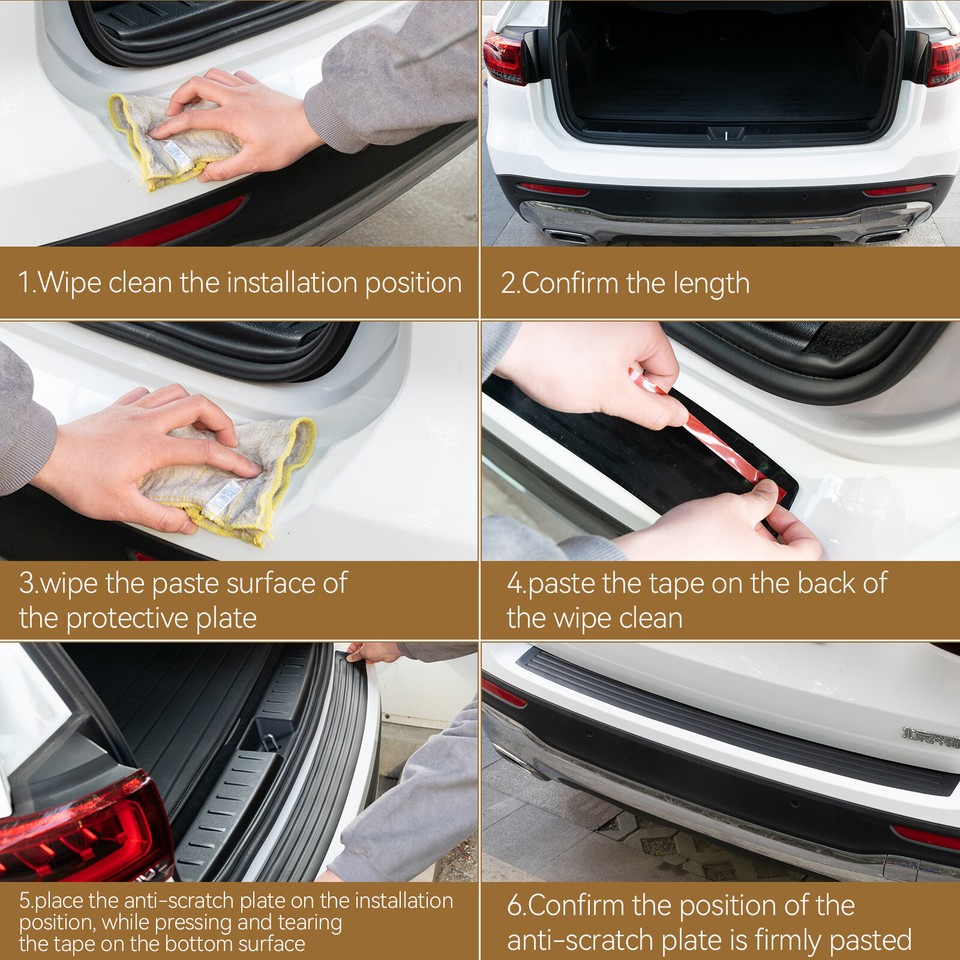 1.Wipe clean the installation position

2.Confirm the length

3.wipe the paste surface of the protective plate

4.paste the tape on the back of the wipe clean

5.place the anti-scratch plate on the installation position, while pressing and tearing the tape on the bottom surface

6.Confirm the position of the anti-scratch plate is firmly pasted