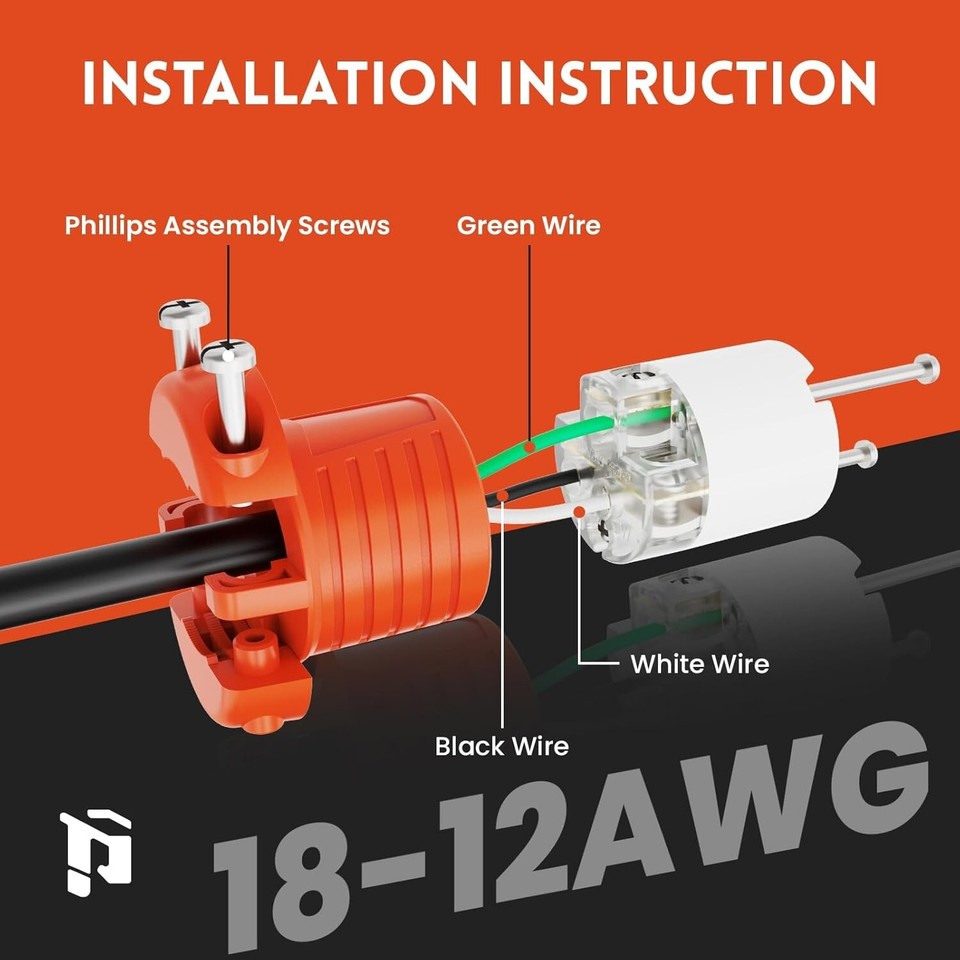 INSTALLATION INSTRUCTION

Phillips Assembly Screws

Green Wire

White Wire

Black Wire

18-12AWG