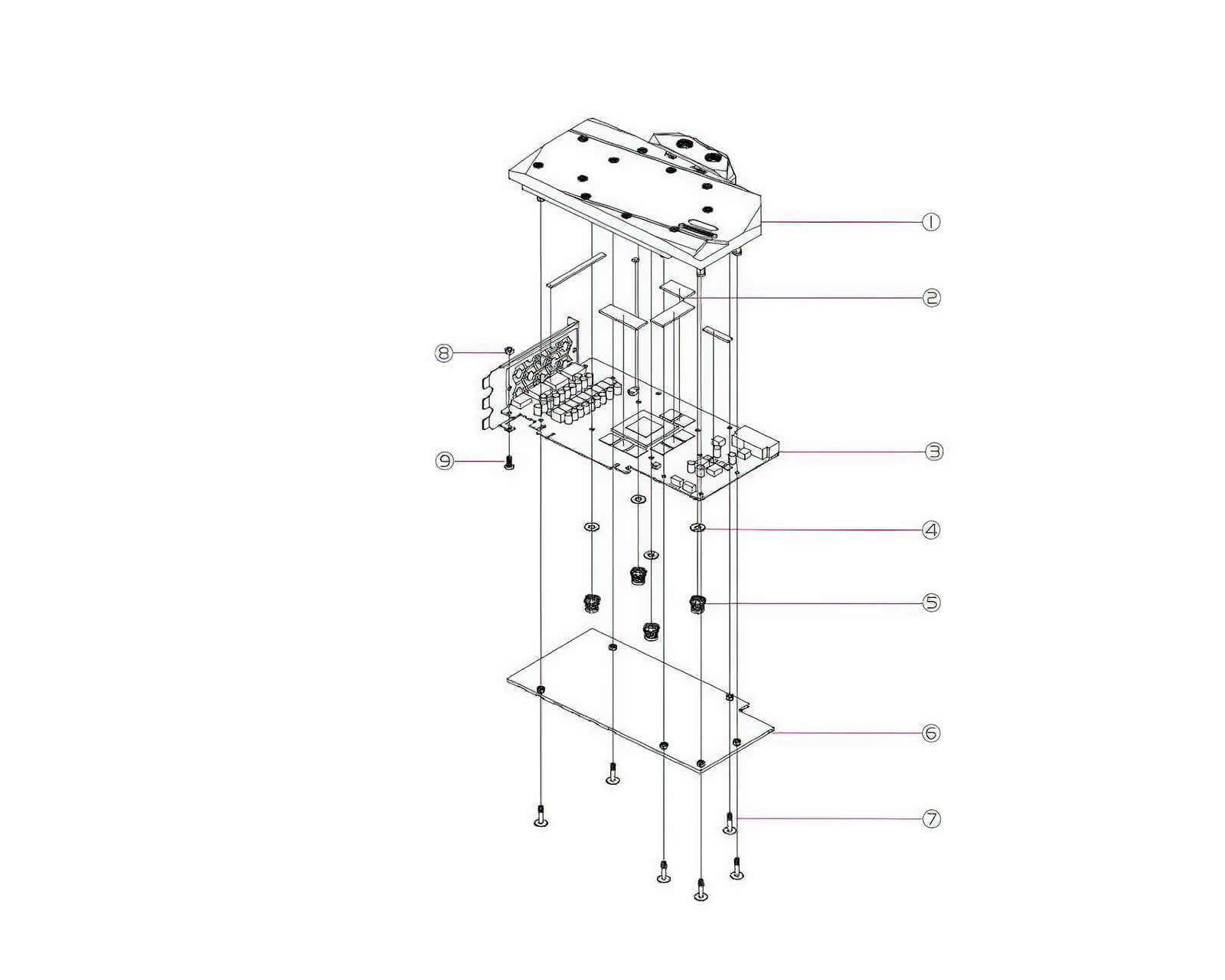 ①
②
⑧
③
⑨
④
⑤
⑥
⑦