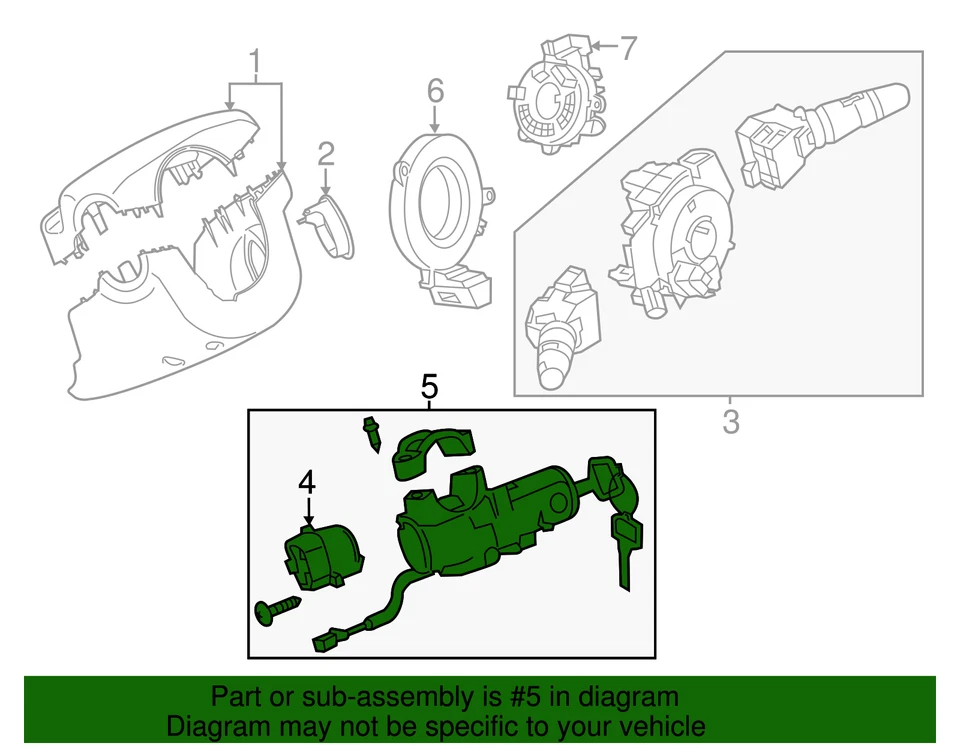 1
2
6
7
3
5
4

Part or sub-assembly is #5 in diagram
Diagram may not be specific to your vehicle