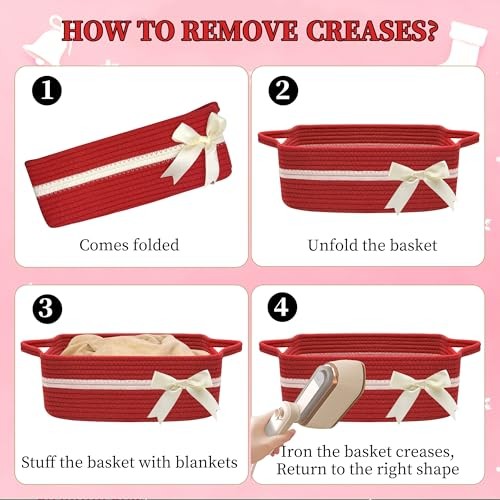 HOW TO REMOVE CREASES?

1
Comes folded

2
Unfold the basket

3
Stuff the basket with blankets

4
Iron the basket creases, Return to the right shape