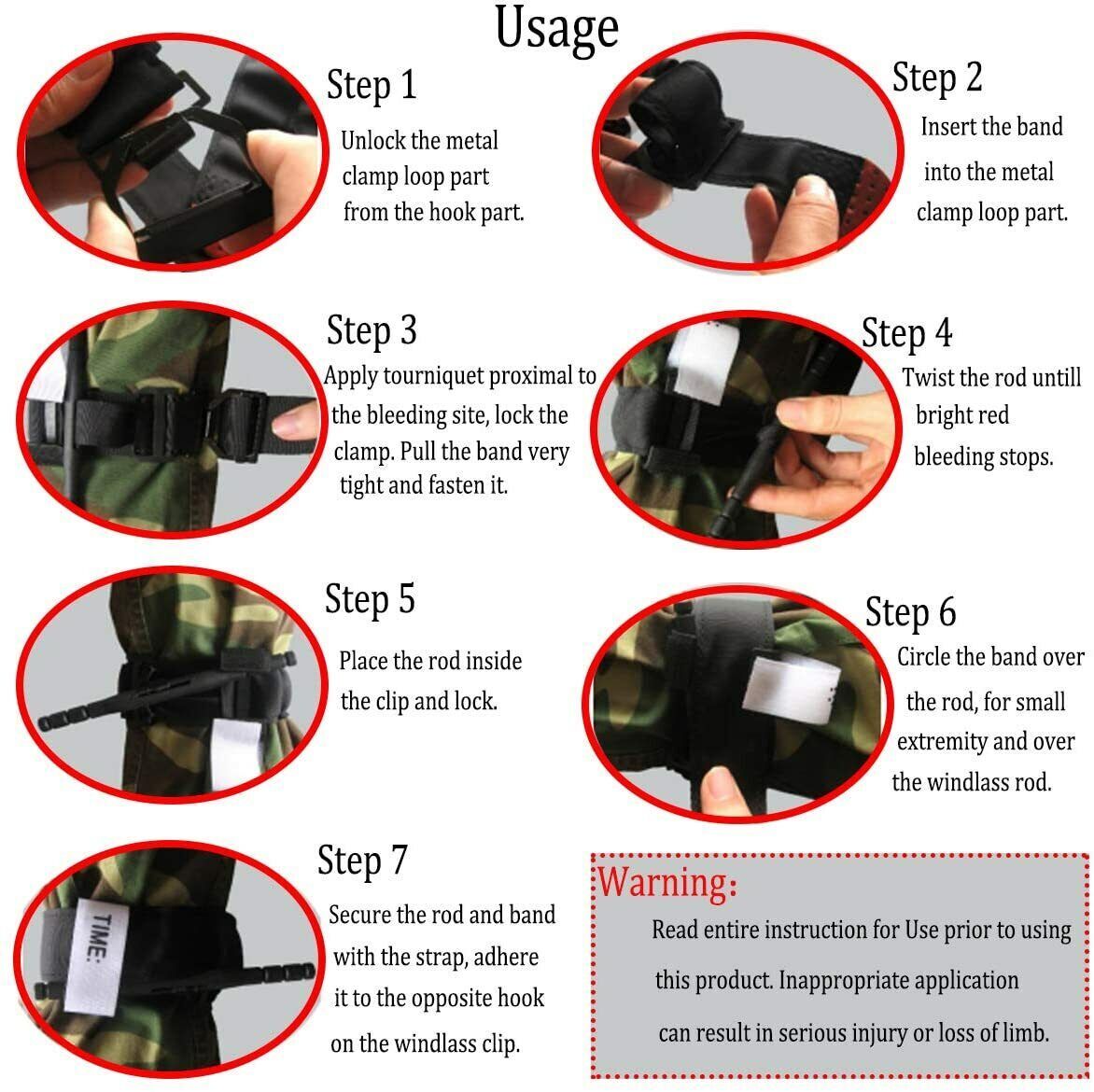 Usage

Step 1
Unlock the metal clamp loop part from the hook part.

Step 2
Insert the band into the metal clamp loop part.

Step 3
Apply tourniquet proximal to the bleeding site, lock the clamp. Pull the band very tight and fasten it.

Step 4
Twist the rod untill bright red bleeding stops.

Step 5
Place the rod inside the clip and lock.

Step 6
Circle the band over the rod, for small extremity and over the windlass rod.

Step 7
TIME:
Secure the rod and band with the strap, adhere it to the opposite hook on the windlass clip.

Warning:
Read entire instruction for Use prior to using this product. Inappropriate application can result in serious injury or loss of limb.