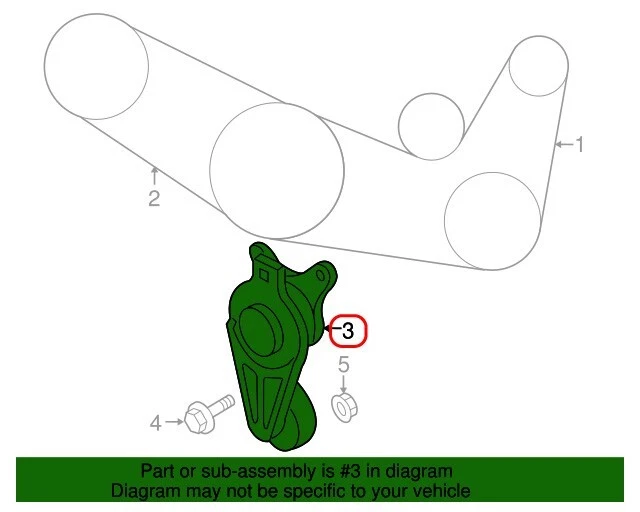 1
2
3
5
4

Part or sub-assembly is #3 in diagram
Diagram may not be specific to your vehicle