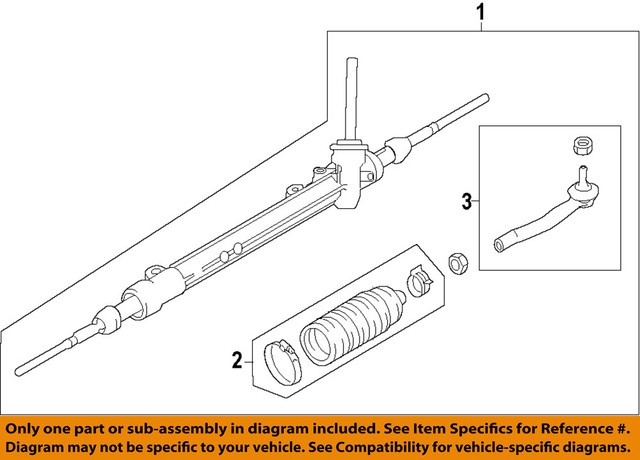 1

3

2

Only one part or sub-assembly in diagram included. See Item Specifics for Reference #.
Diagram may not be specific to your vehicle. See Compatibility for vehicle-specific diagrams.