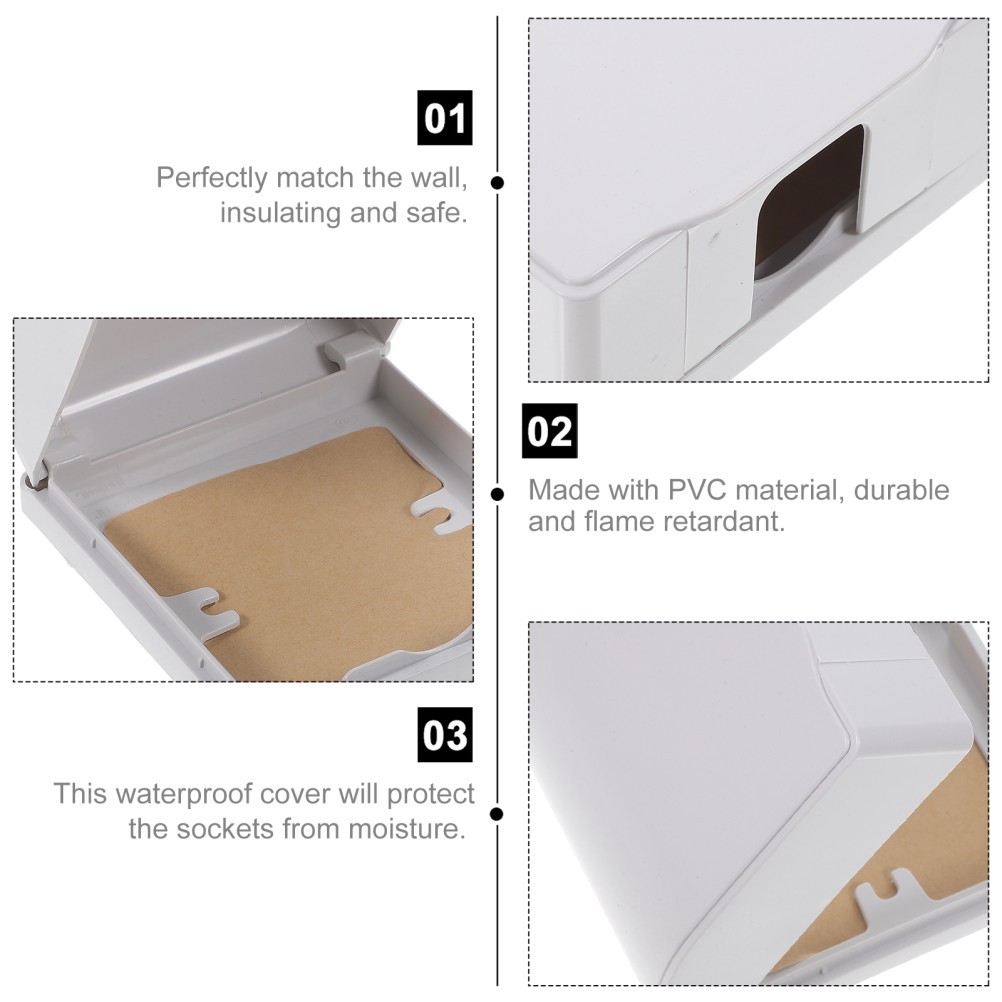 01

Perfectly match the wall, insulating and safe.

02

Made with PVC material, durable and flame retardant.

03

This waterproof cover will protect the sockets from moisture.