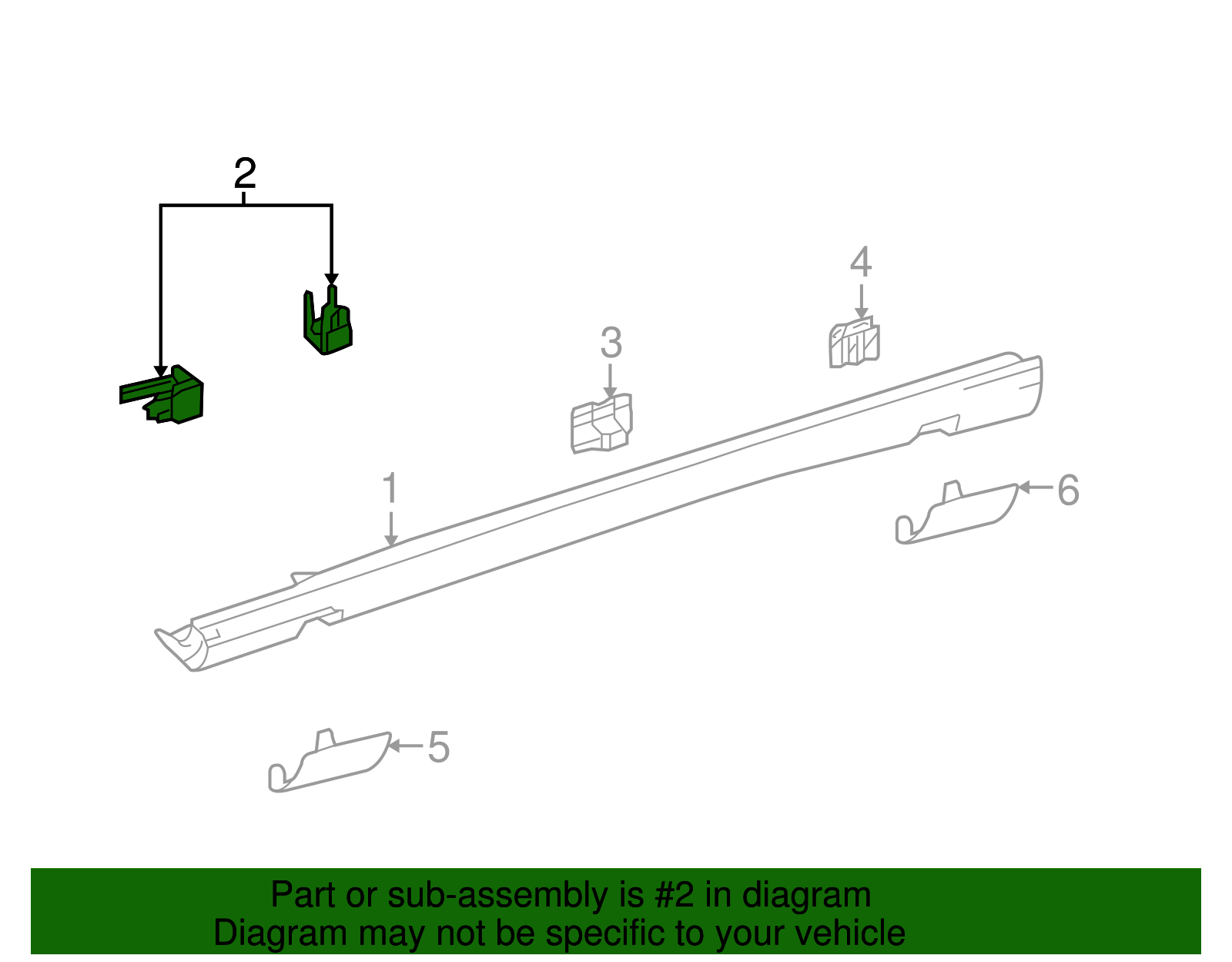 2

4

3

1

6

5

Part or sub-assembly is #2 in diagram
Diagram may not be specific to your vehicle