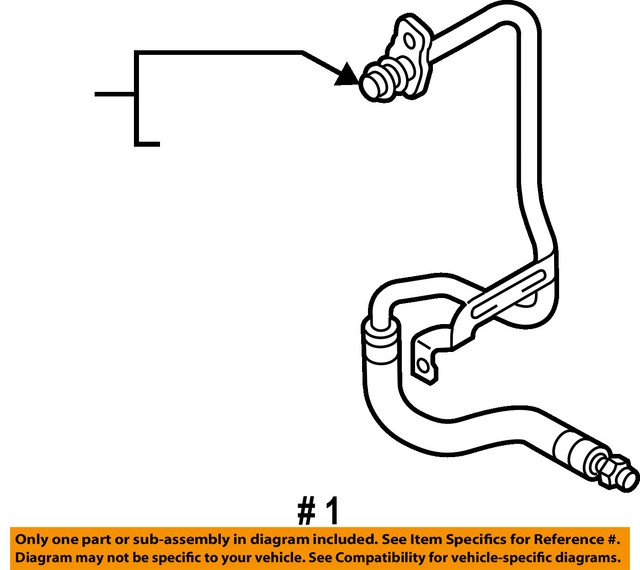 # 1

Only one part or sub-assembly in diagram included. See Item Specifics for Reference #. Diagram may not be specific to your vehicle. See Compatibility for vehicle-specific diagrams.