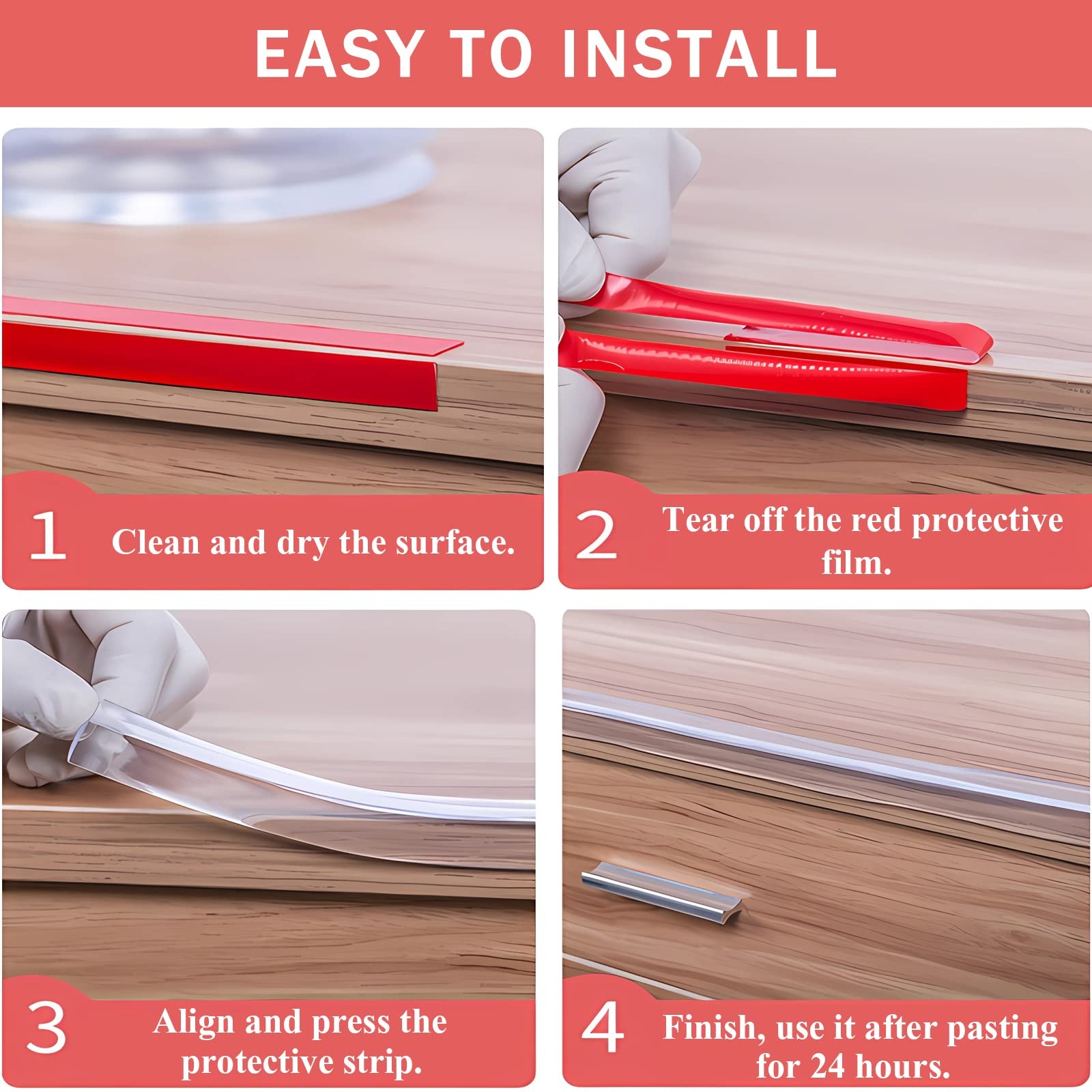 EASY TO INSTALL

1 Clean and dry the surface.

2 Tear off the red protective film.

3 Align and press the protective strip.

4 Finish, use it after pasting for 24 hours.