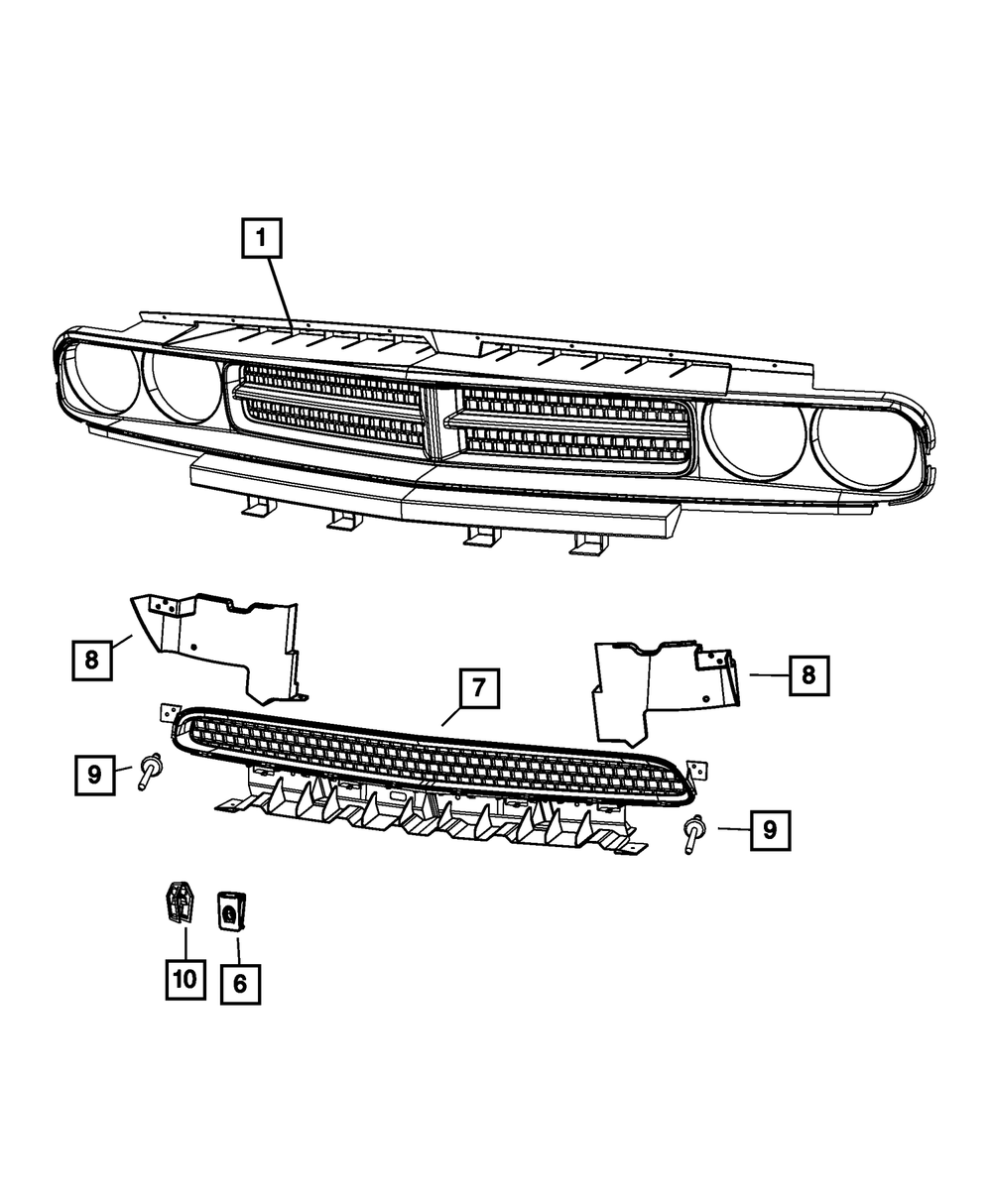 1

8

8

7

9

9

10

6