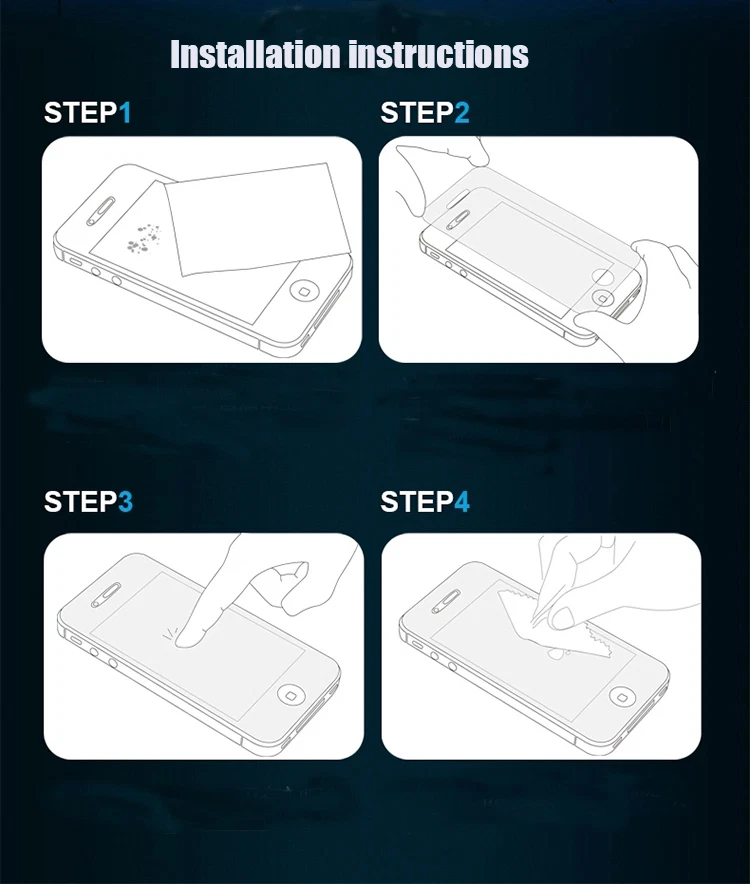 Installation instructions

STEP1

STEP2

STEP3

STEP4