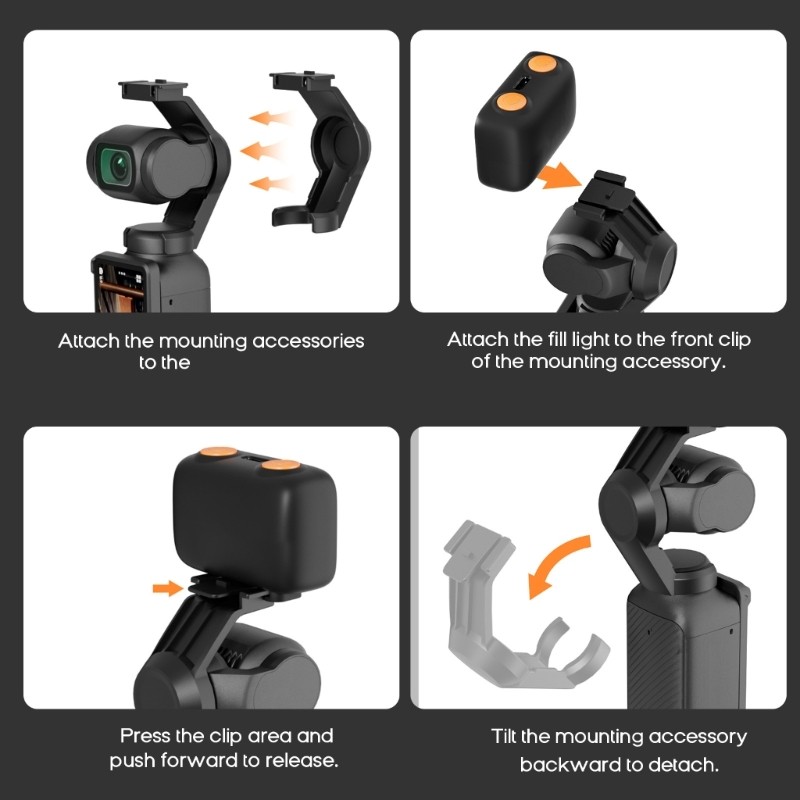 Attach the mounting accessories to the

Attach the fill light to the front clip of the mounting accessory.

Press the clip area and push forward to release.

Tilt the mounting accessory backward to detach.