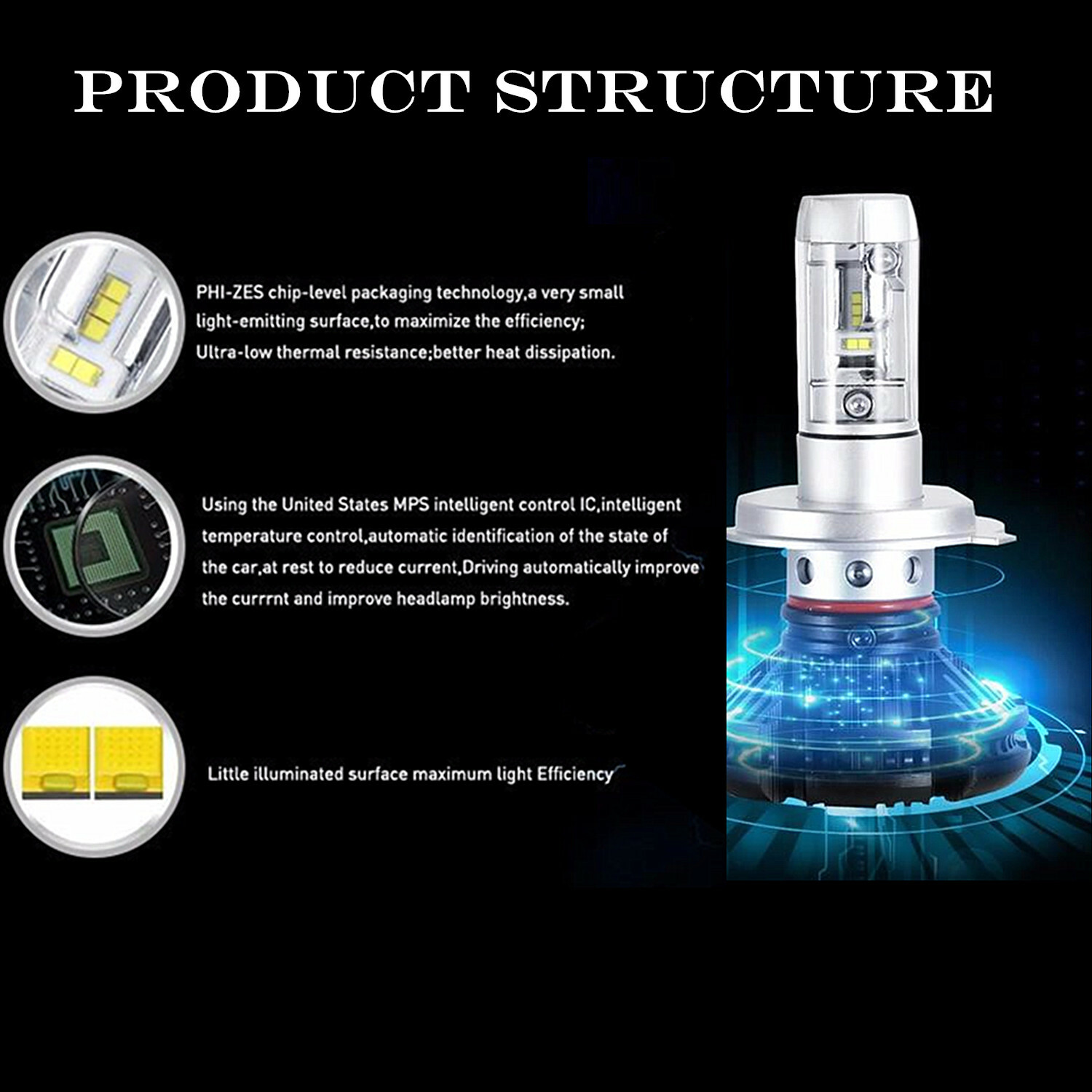 PRODUCT STRUCTURE

PHI-ZES chip-level packaging technology,a very small light-emitting surface,to maximize the efficiency; Ultra-low thermal resistance;better heat dissipation.

Using the United States MPS intelligent control IC,intelligent temperature control,automatic identification of the state of the car,at rest to reduce current,Driving automatically improve the currrnt and improve headlamp brightness.

Little illuminated surface maximum light Efficiency