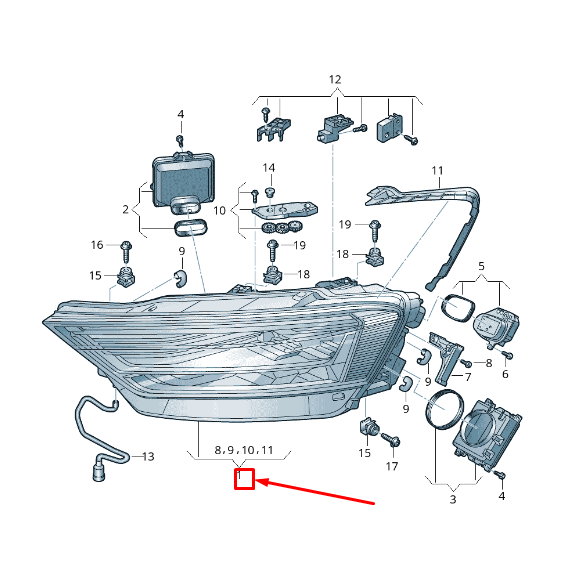 12
4
14
11
2
10
19
16
9
19
18
15
18
5
8
6
9
7
9
13
8,9,10,11
1
15
17
3
4