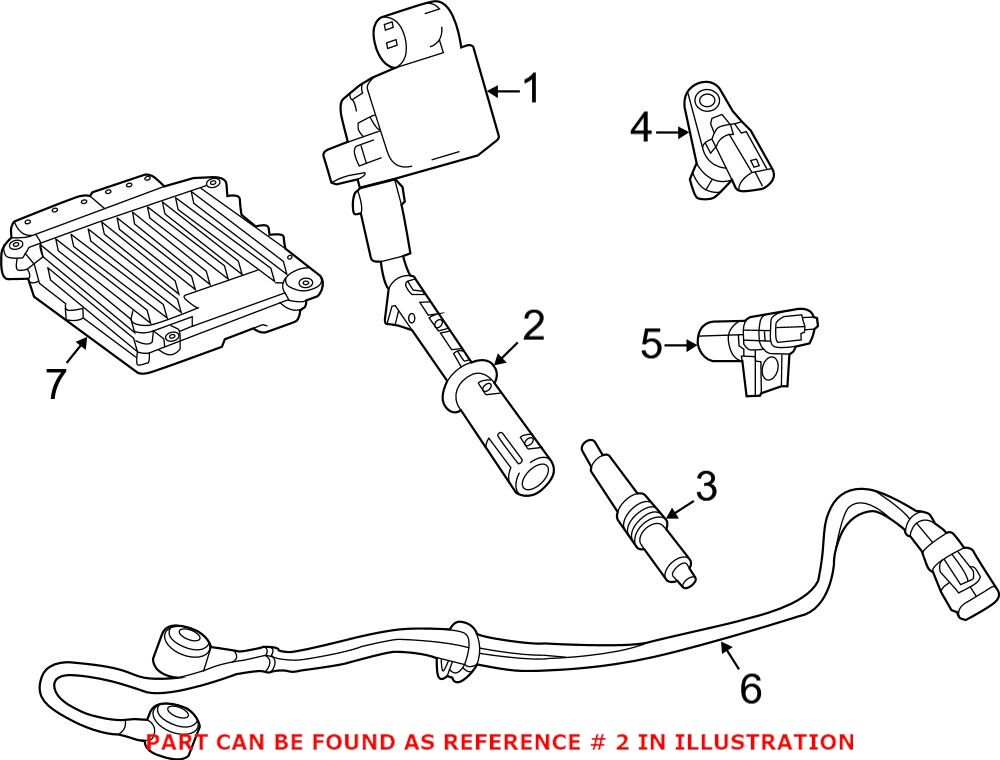 1
4
7
2
5
3
6
PART CAN BE FOUND AS REFERENCE # 2 IN ILLUSTRATION