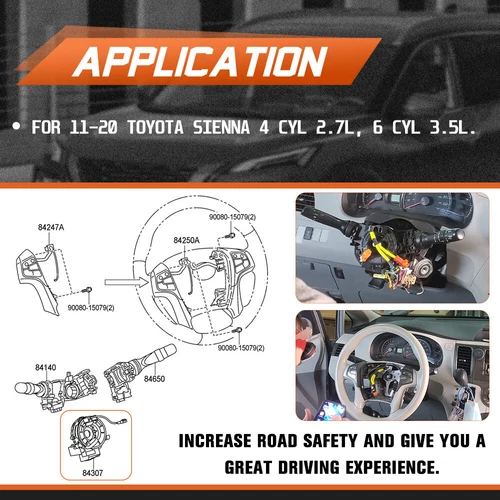 APPLICATION

• FOR 11-20 TOYOTA SIENNA 4 CYL 2.7L, 6 CYL 3.5L.

84247A

90080-15079(2)

84250A

90080-15079(2)

90080-15079(2)

84140

84650

84307

INCREASE ROAD SAFETY AND GIVE YOU A GREAT DRIVING EXPERIENCE.