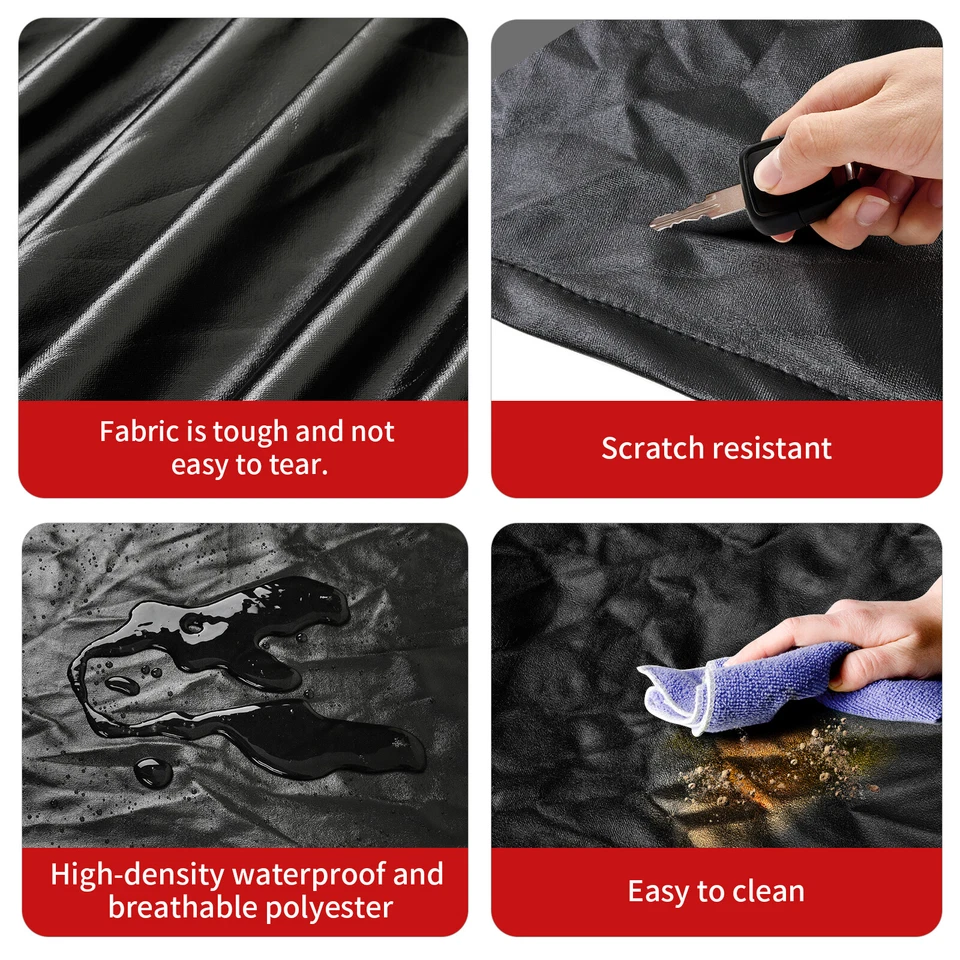 Fabric is tough and not easy to tear.

Scratch resistant

High-density waterproof and breathable polyester

Easy to clean