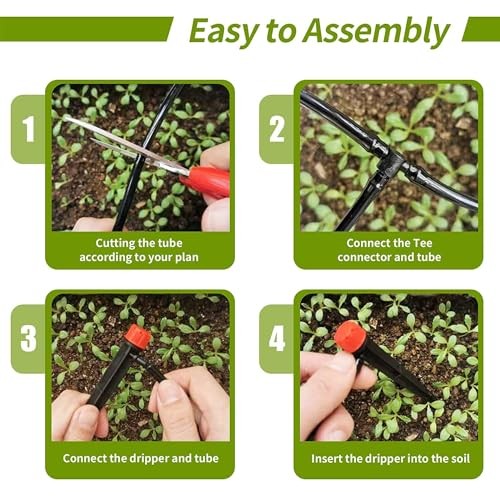 Easy to Assembly

1

Cutting the tube according to your plan

2

Connect the Tee connector and tube

3

Connect the dripper and tube

4

Insert the dripper into the soil