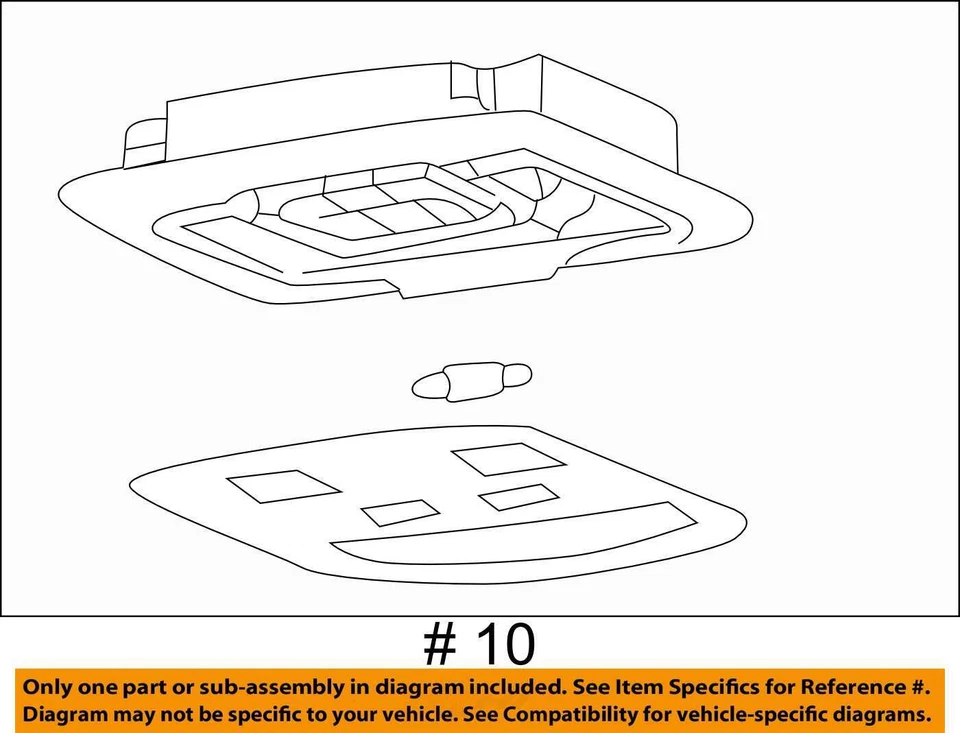 # 10

Only one part or sub-assembly in diagram included. See Item Specifics for Reference #. Diagram may not be specific to your vehicle. See Compatibility for vehicle-specific diagrams.