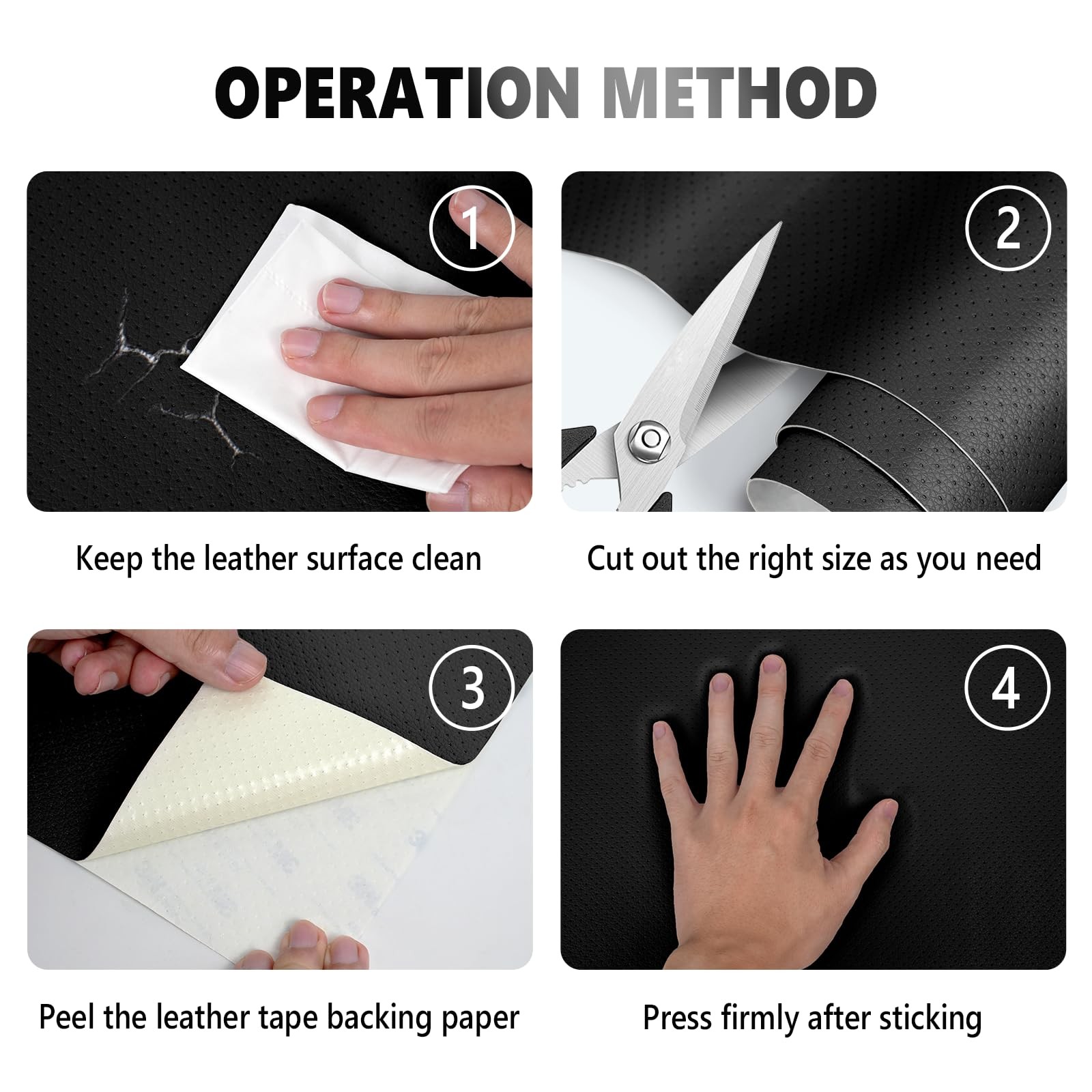 OPERATION METHOD

1

Keep the leather surface clean

2

Cut out the right size as you need

3

Peel the leather tape backing paper

4

Press firmly after sticking