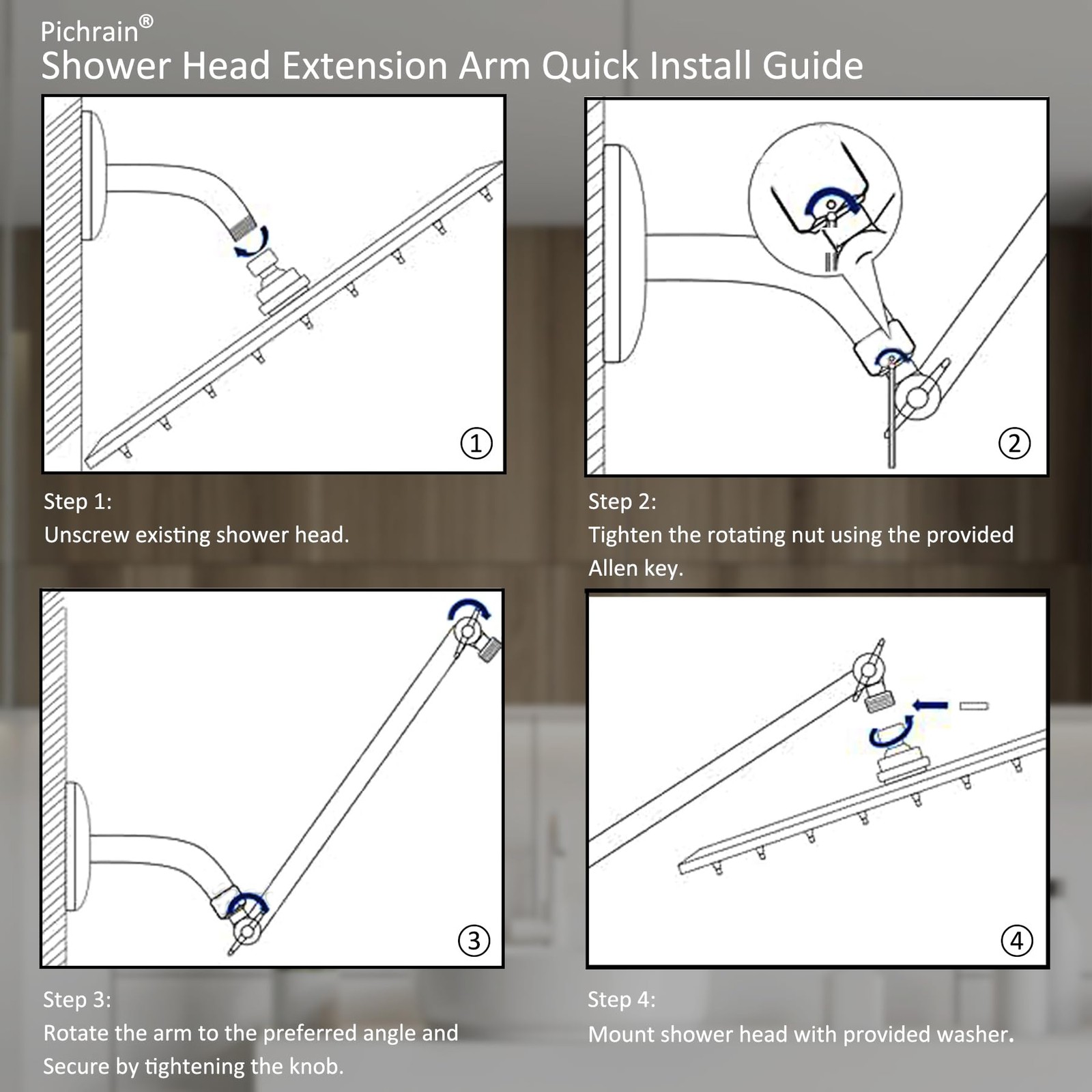 Pichrain®
Shower Head Extension Arm Quick Install Guide

①

Step 1:
Unscrew existing shower head.

②

Step 2:
Tighten the rotating nut using the provided Allen key.

③

Step 3:
Rotate the arm to the preferred angle and Secure by tightening the knob.

④

Step 4:
Mount shower head with provided washer.