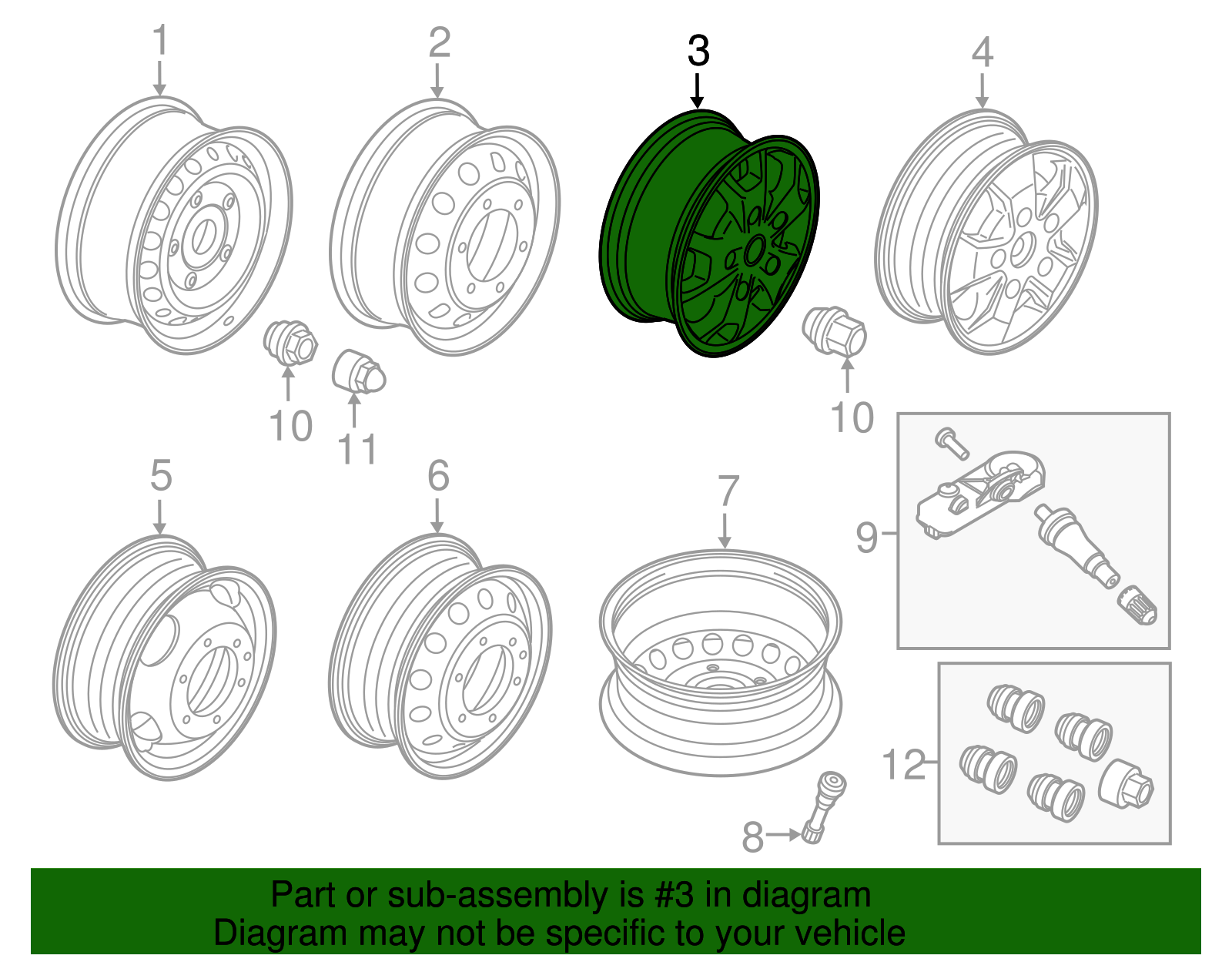 1
2
3
4
10
11
10
5
6
7
9
12
8

Part or sub-assembly is #3 in diagram
Diagram may not be specific to your vehicle