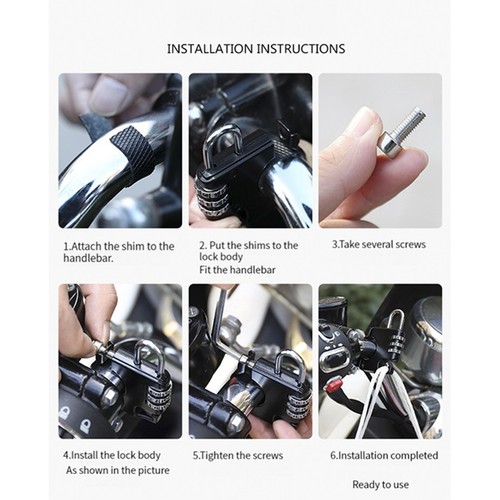 INSTALLATION INSTRUCTIONS

1.Attach the shim to the handlebar.

2. Put the shims to the lock body
Fit the handlebar

3.Take several screws

4.Install the lock body
As shown in the picture

5.Tighten the screws

6.Installation completed

Ready to use