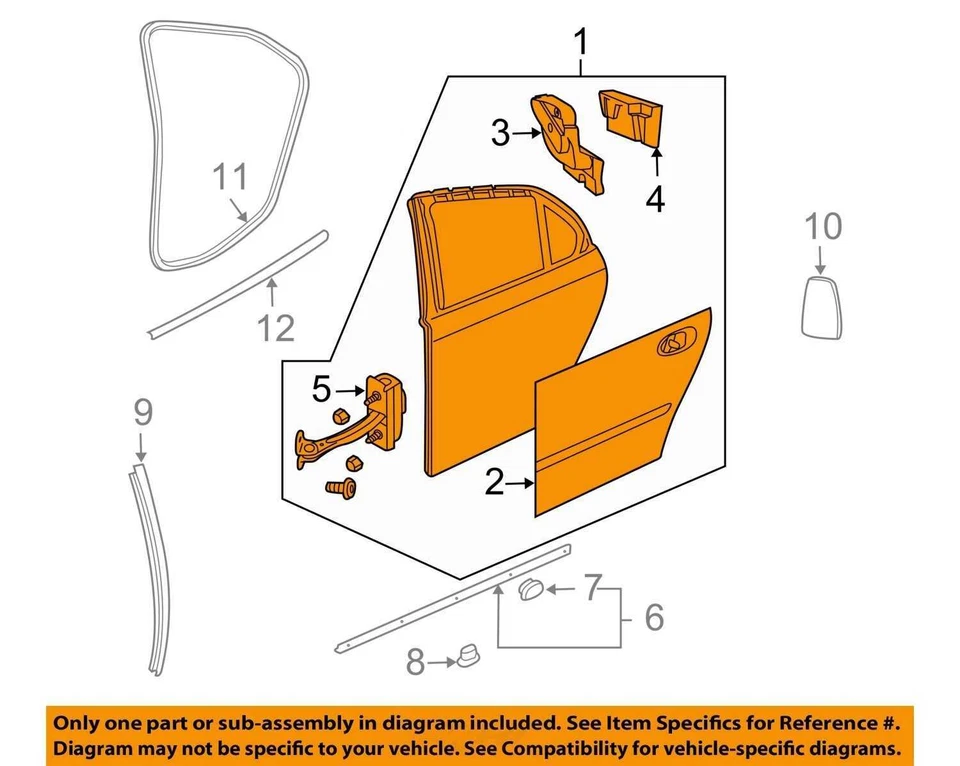 1
3
4
11
10
12
5
9
2
7
6
8

Only one part or sub-assembly in diagram included. See Item Specifics for Reference #. Diagram may not be specific to your vehicle. See Compatibility for vehicle-specific diagrams.