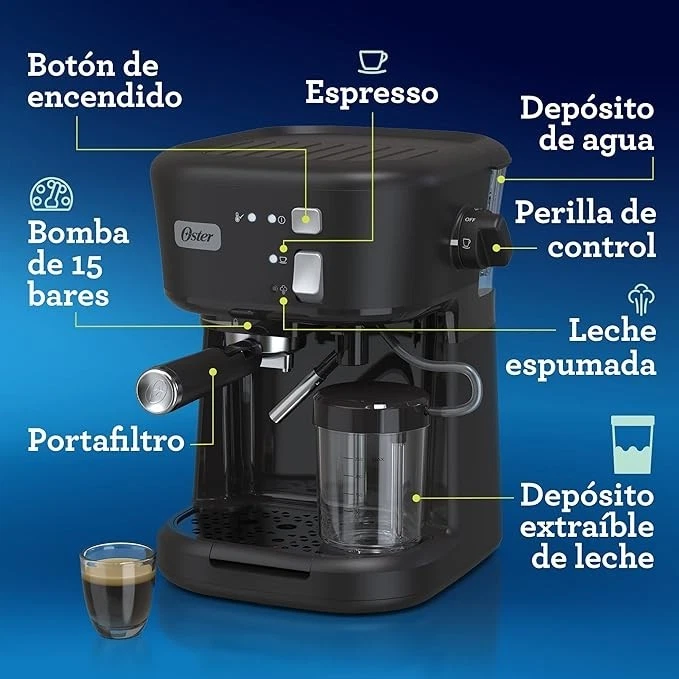 Botón de encendido

Espresso

Depósito de agua

Bomba de 15 bares

Oster

OFF

Perilla de control

Leche espumada

Portafiltro

Depósito extraíble de leche