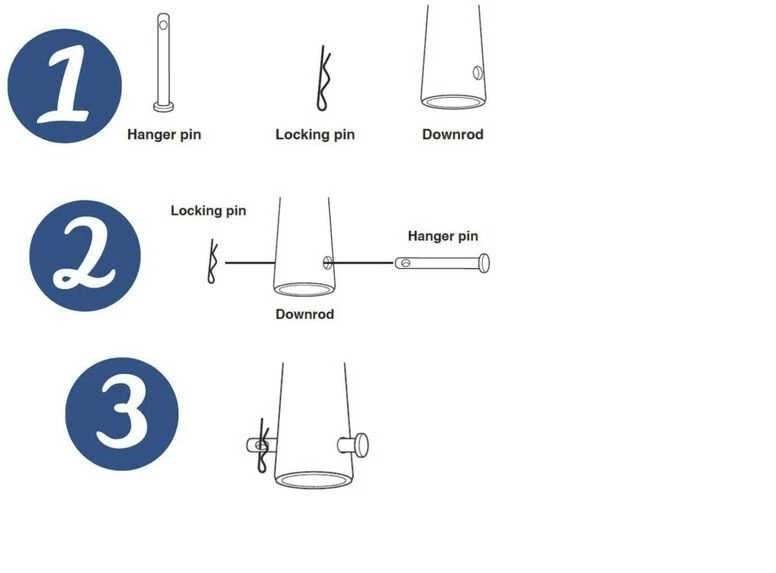 1

Hanger pin

Locking pin

Downrod

2

Locking pin

Hanger pin

Downrod

3