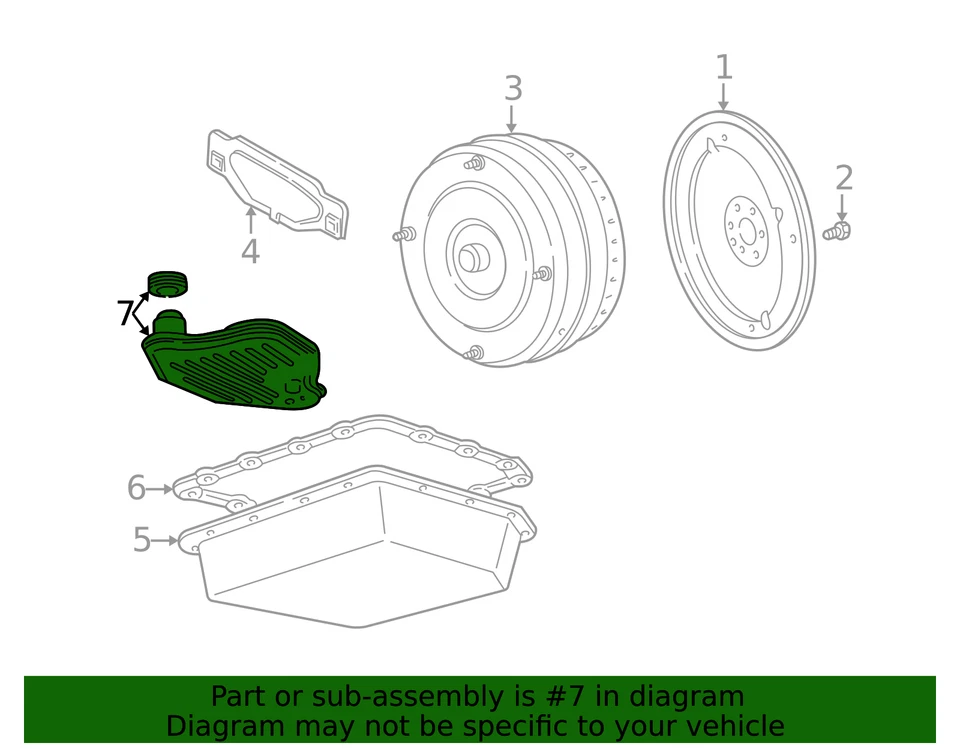 1
3
2
4
7
6
5

Part or sub-assembly is #7 in diagram
Diagram may not be specific to your vehicle