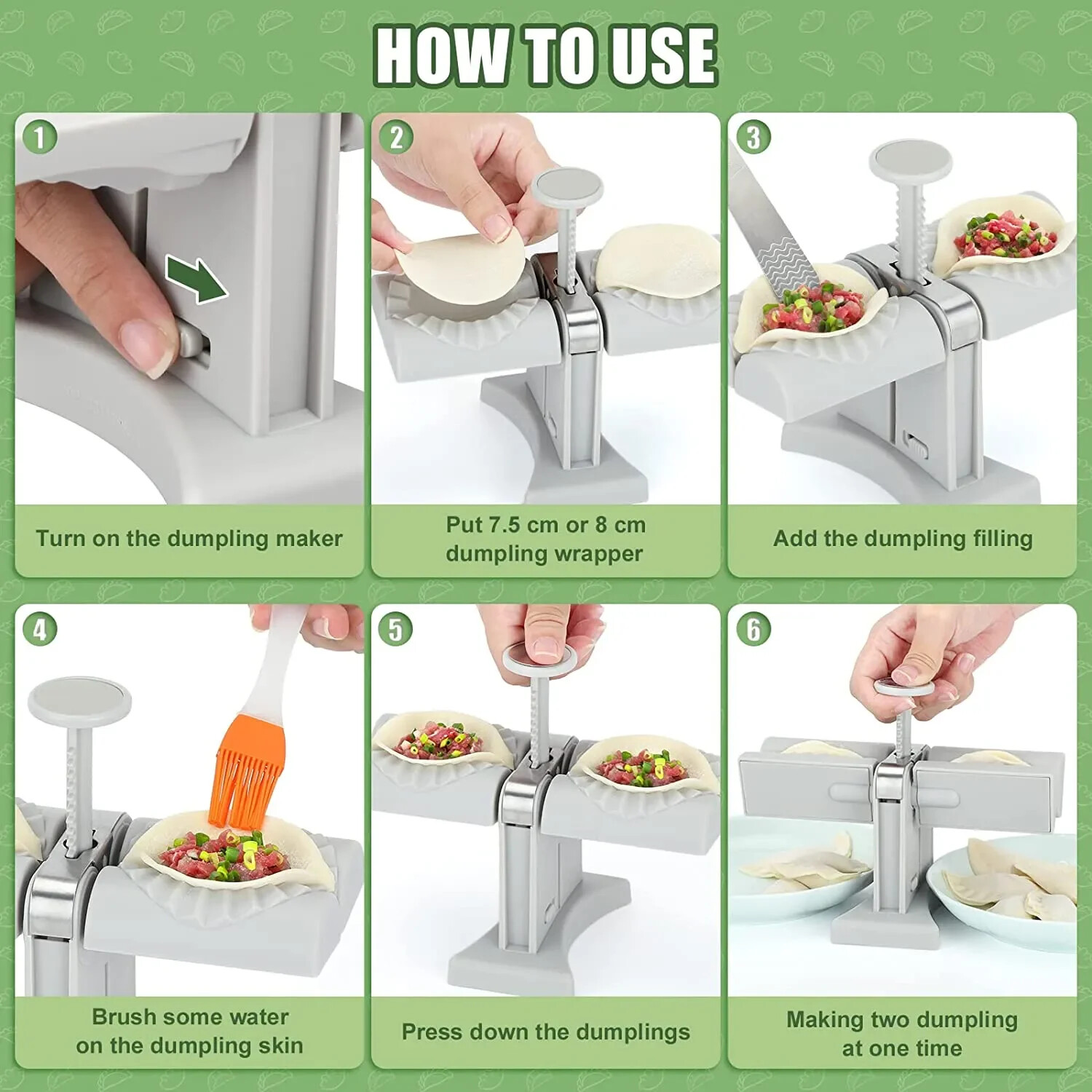 HOW TO USE

1
Turn on the dumpling maker

2
Put 7.5 cm or 8 cm dumpling wrapper

3
Add the dumpling filling

4
Brush some water on the dumpling skin

5
Press down the dumplings

6
Making two dumpling at one time