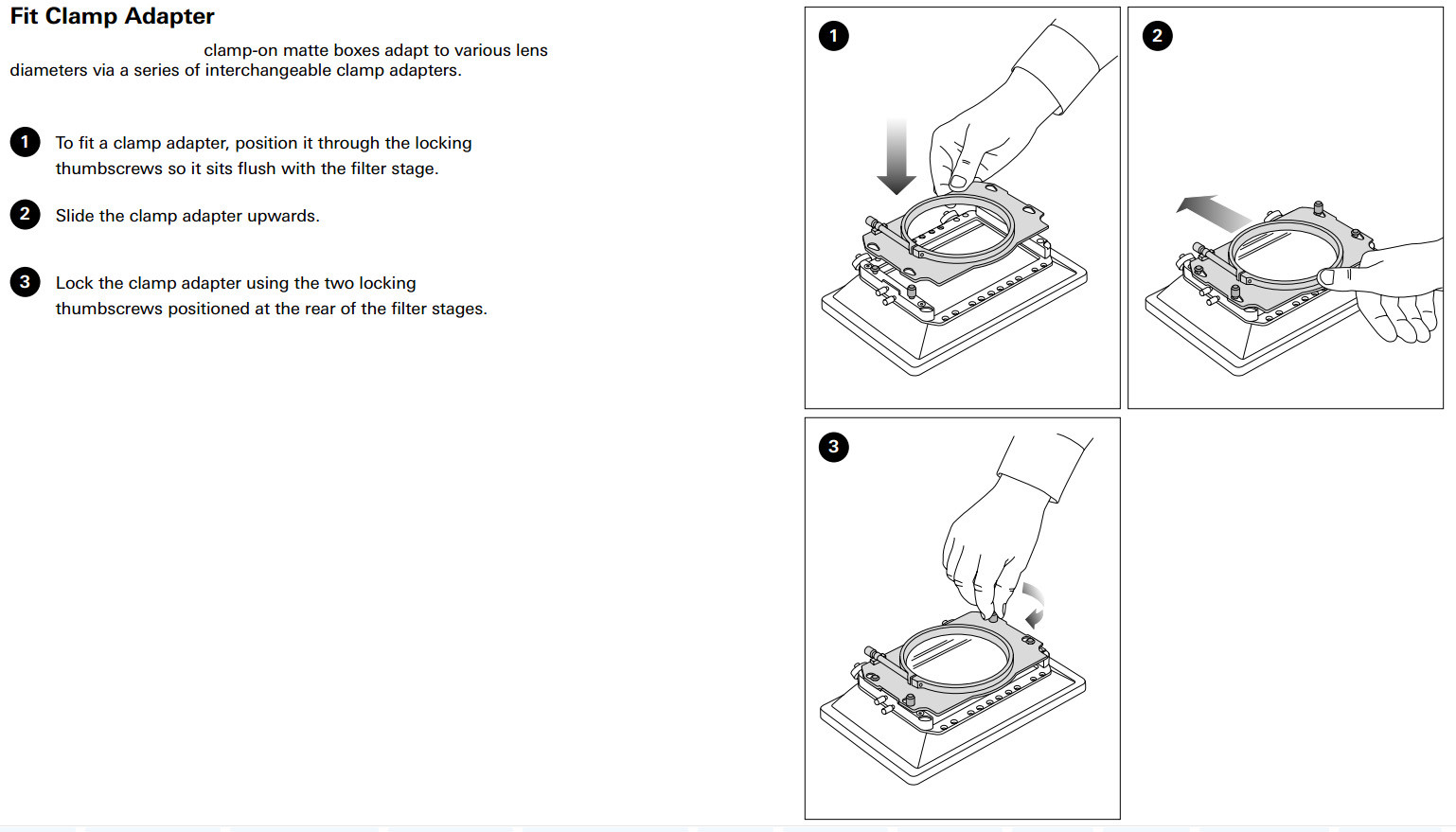 Fit Clamp Adapter

clamp-on matte boxes adapt to various lens diameters via a series of interchangeable clamp adapters.

1 To fit a clamp adapter, position it through the locking thumbscrews so it sits flush with the filter stage.

2 Slide the clamp adapter upwards.

3 Lock the clamp adapter using the two locking thumbscrews positioned at the rear of the filter stages.

1

2

3