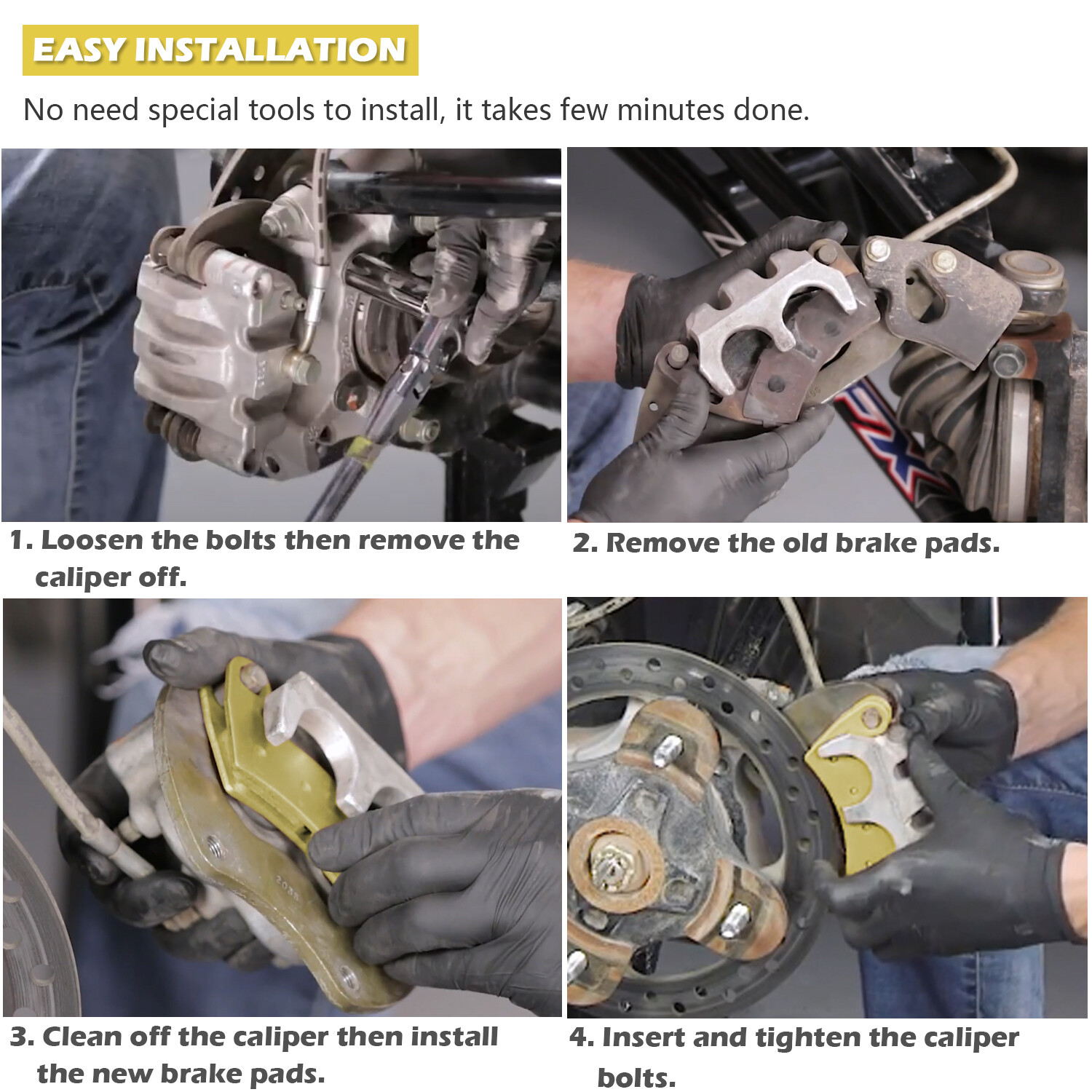 EASY INSTALLATION

No need special tools to install, it takes few minutes done.

1. Loosen the bolts then remove the caliper off.

2. Remove the old brake pads.

3. Clean off the caliper then install the new brake pads.

4. Insert and tighten the caliper bolts.