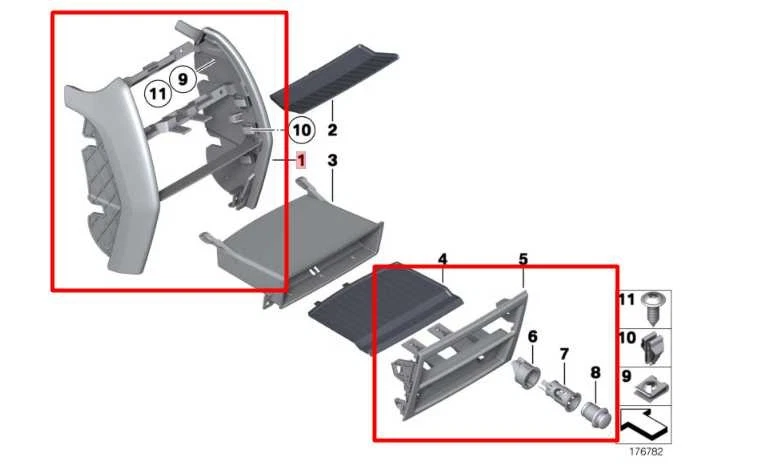 11
9
10
2
1
3
4
5
6
7
8
11
10
9
176782