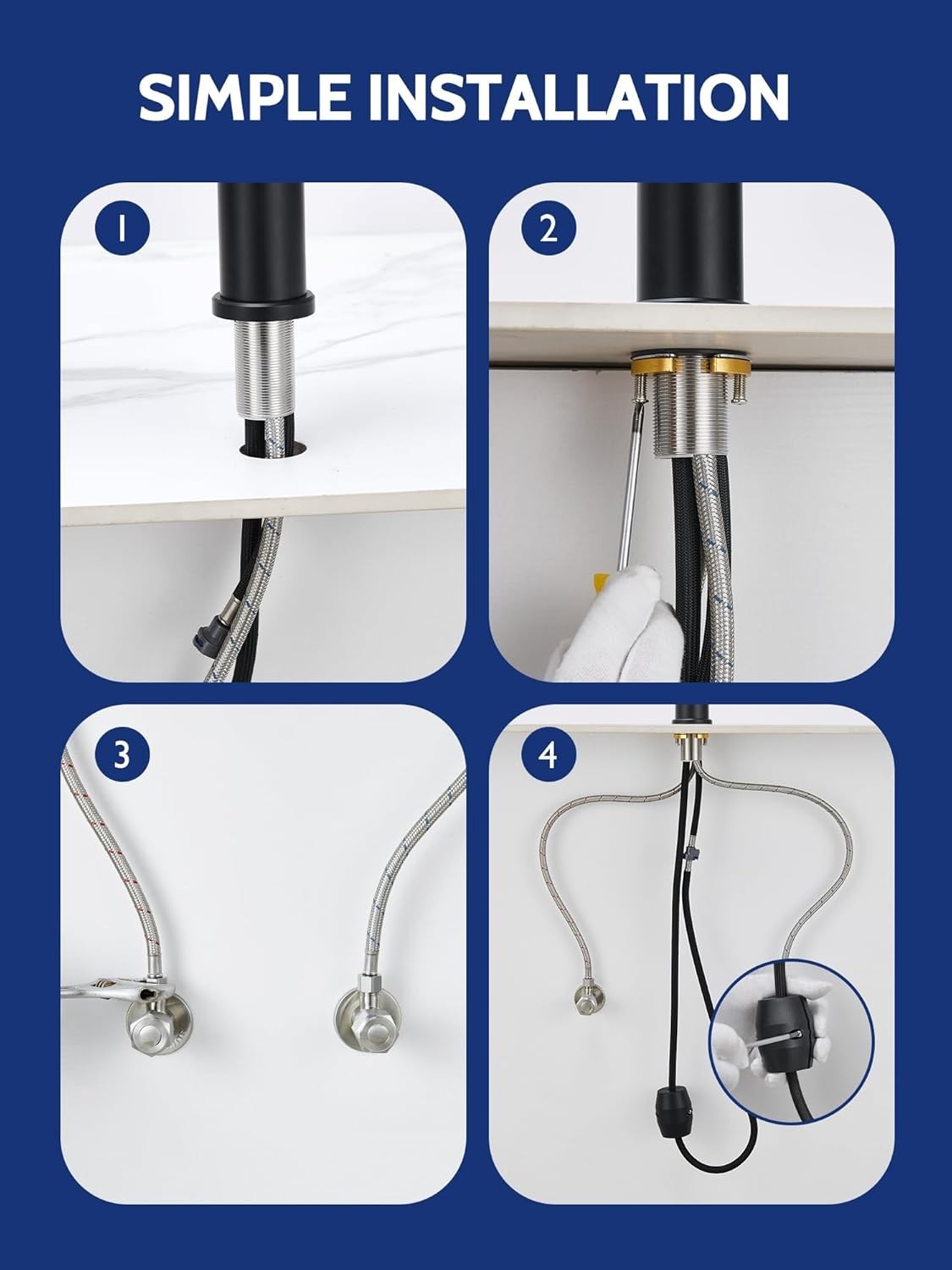 SIMPLE INSTALLATION

1

2

3

4