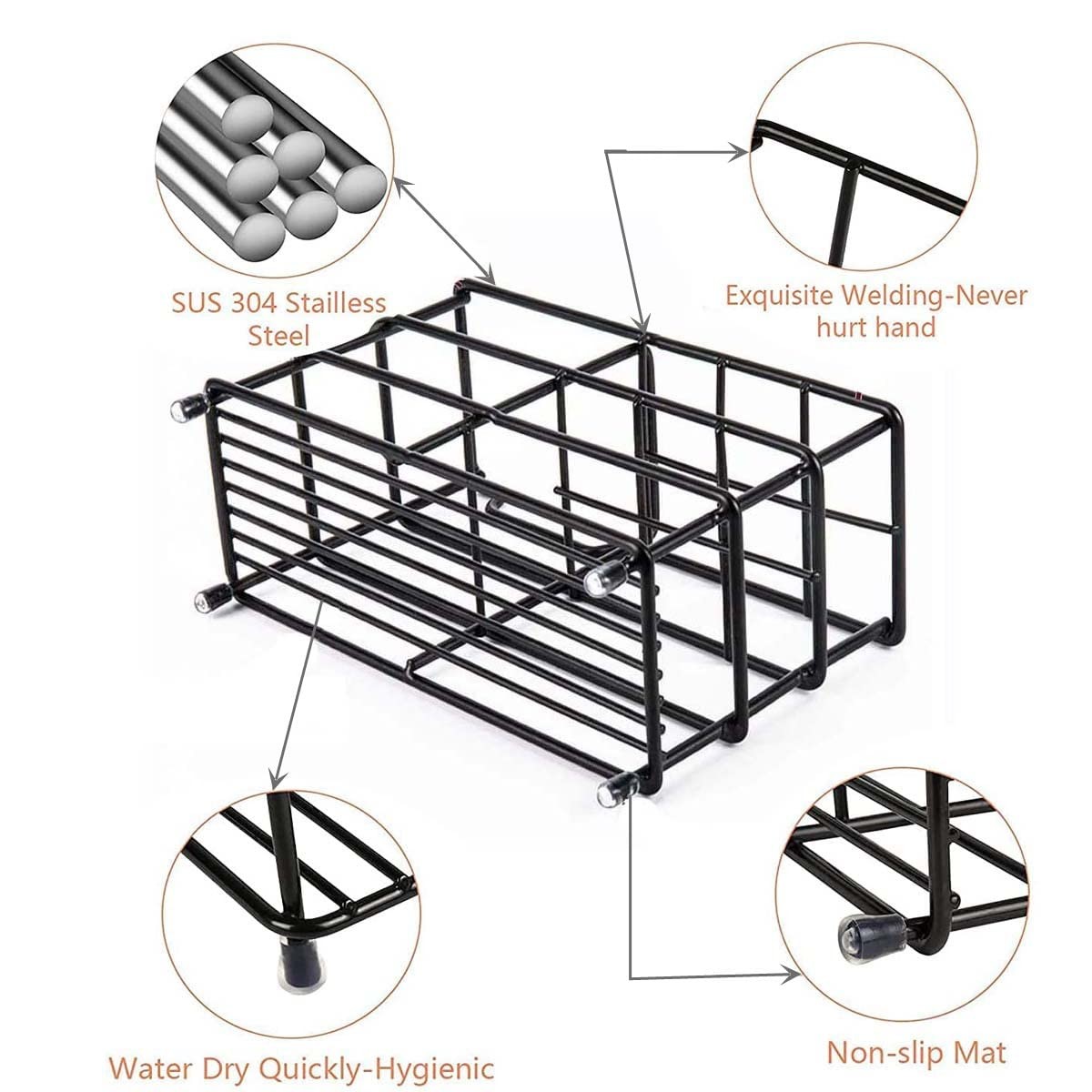 SUS 304 Stailless Steel

Exquisite Welding-Never hurt hand

Water Dry Quickly-Hygienic

Non-slip Mat