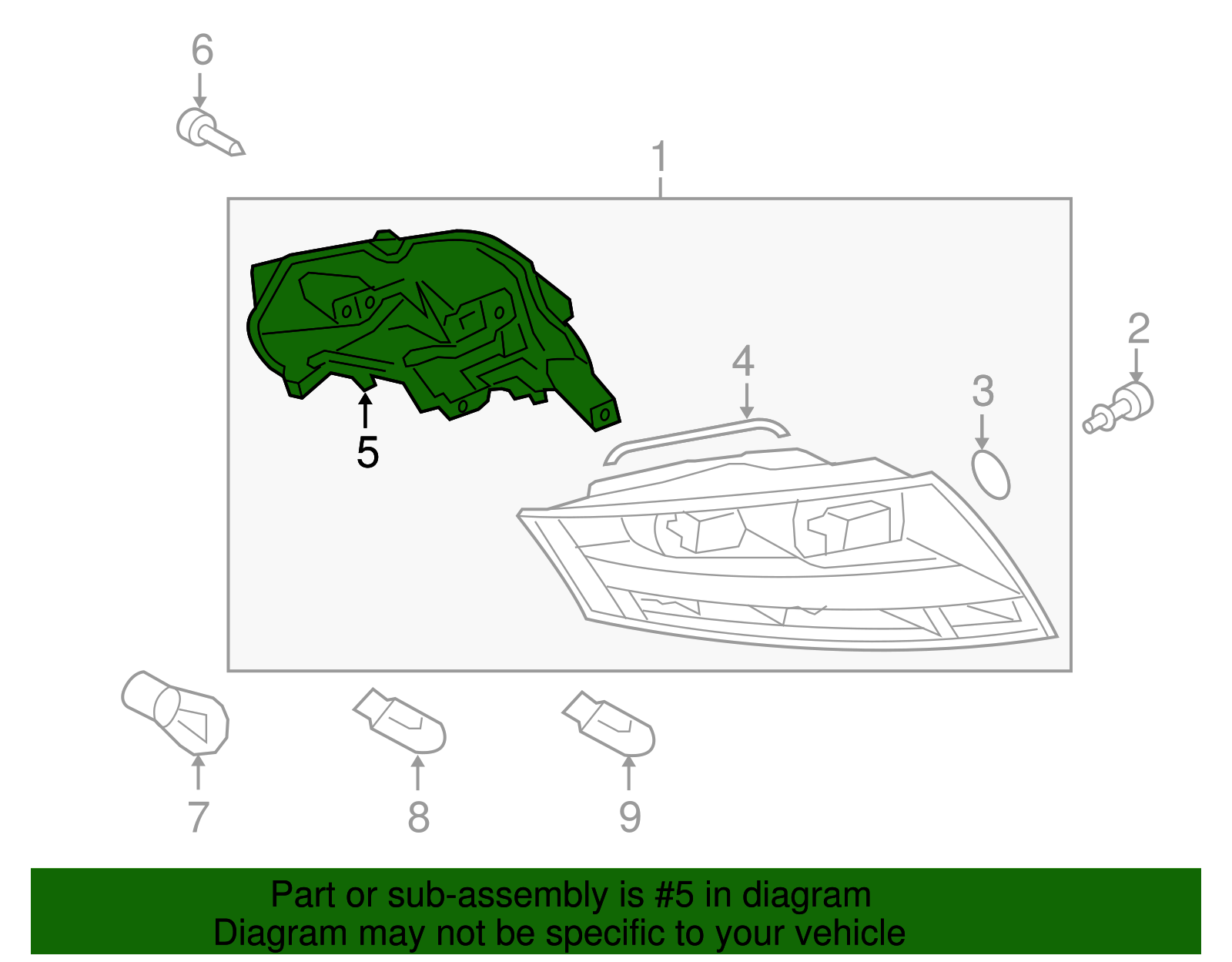 6

1

2

4

3

5

7

8

9

Part or sub-assembly is #5 in diagram
Diagram may not be specific to your vehicle