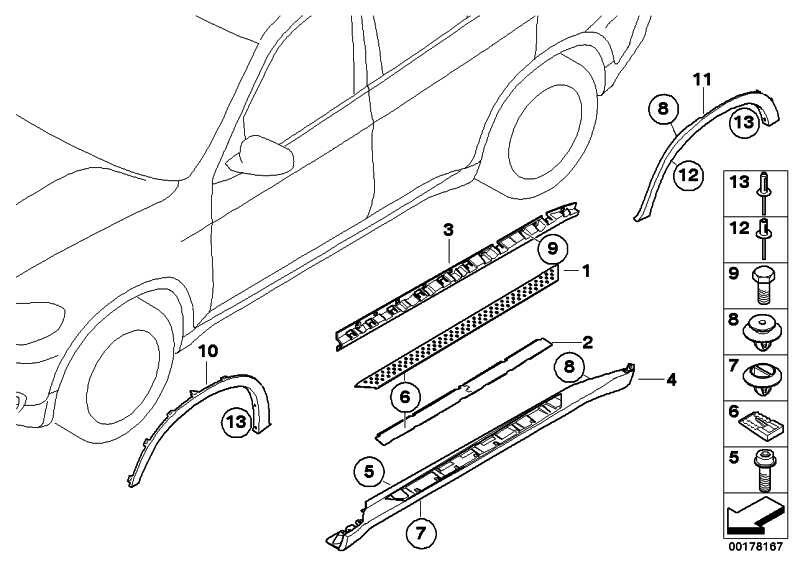 11
8
13
12
3
9
1
2
8
4
10
6
13
5
7
13
12
9
8
7
6
5
00178167