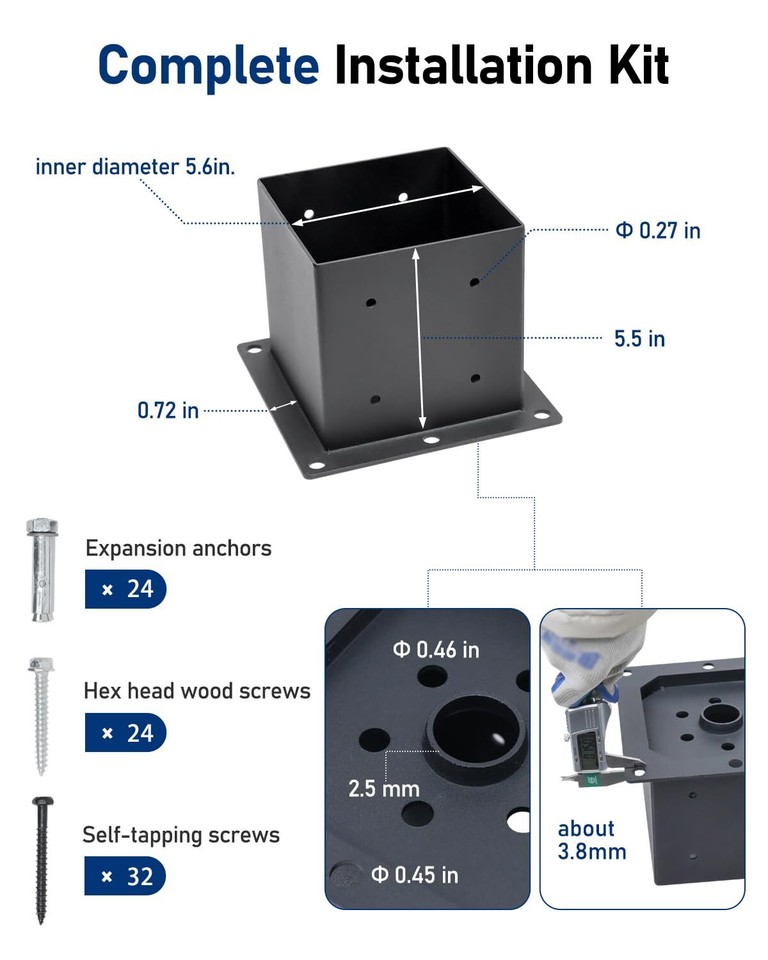 Complete Installation Kit

inner diameter 5.6in.

Φ 0.27 in

5.5 in

0.72 in

Expansion anchors

× 24

Hex head wood screws

× 24

Self-tapping screws

× 32

Φ 0.46 in

2.5 mm

Φ 0.45 in

about 3.8mm