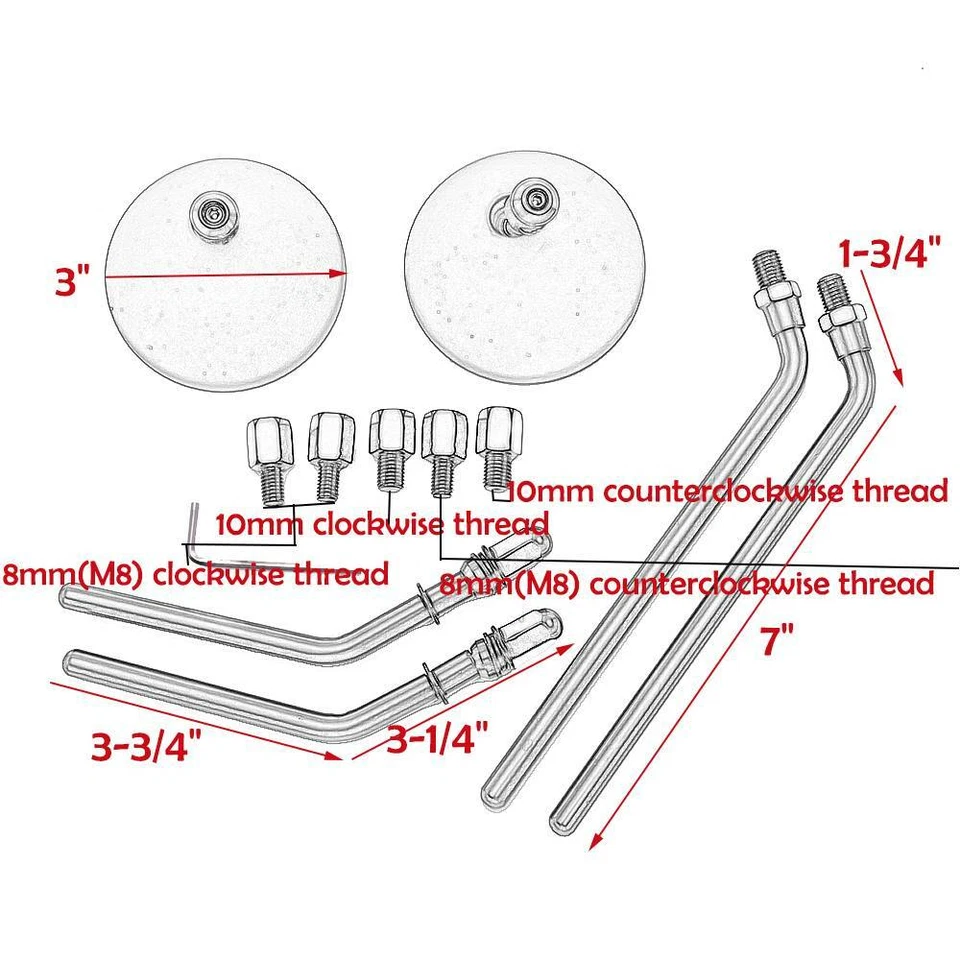 3"

1-3/4"

10mm counterclockwise thread

10mm clockwise thread

8mm(M8) clockwise thread

8mm(M8) counterclockwise thread

7"

3-3/4"

3-1/4"