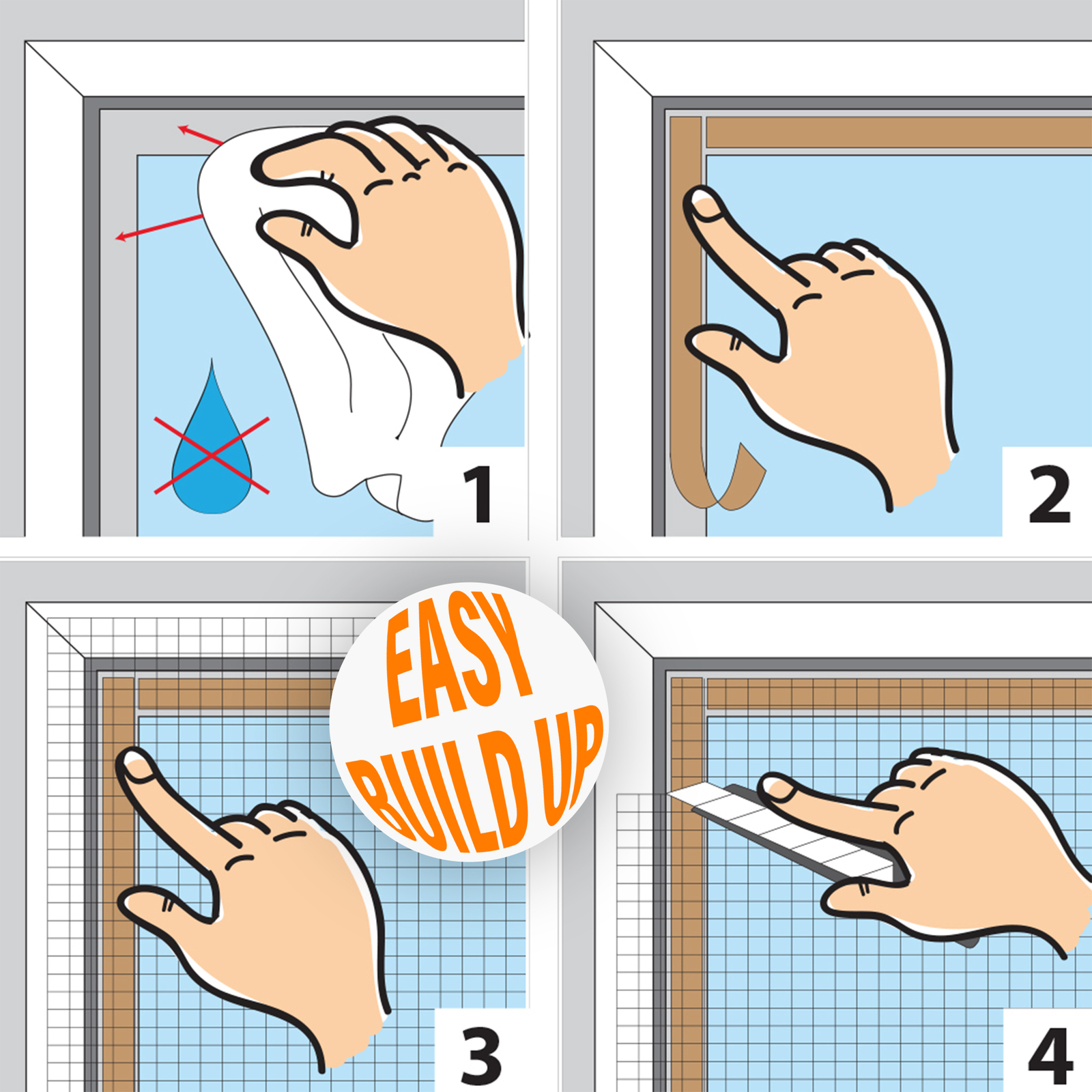 1

2

EASY BUILD UP

3

4