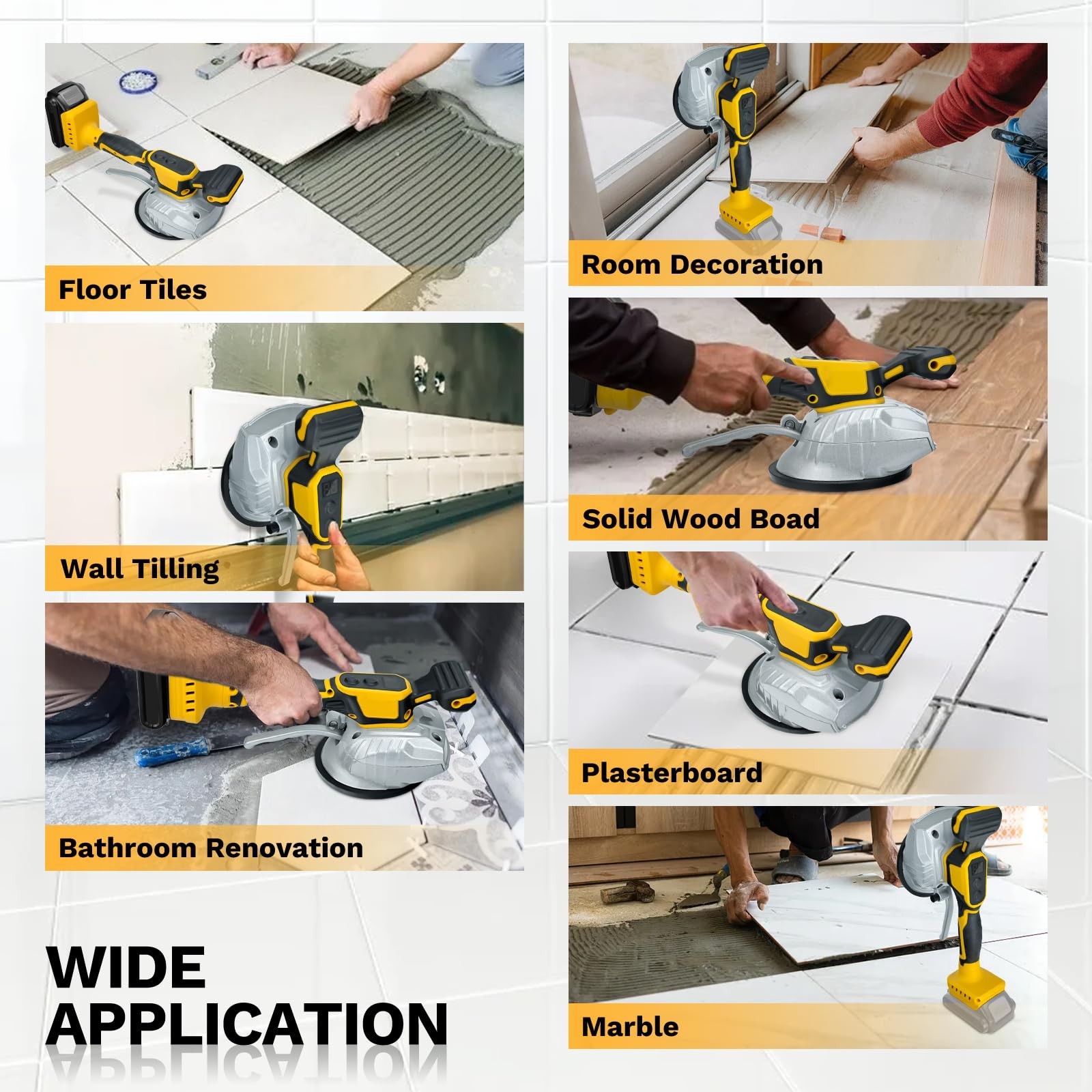 Floor Tiles

Wall Tilling

Bathroom Renovation

WIDE APPLICATION

Room Decoration

Solid Wood Boad

Plasterboard

Marble